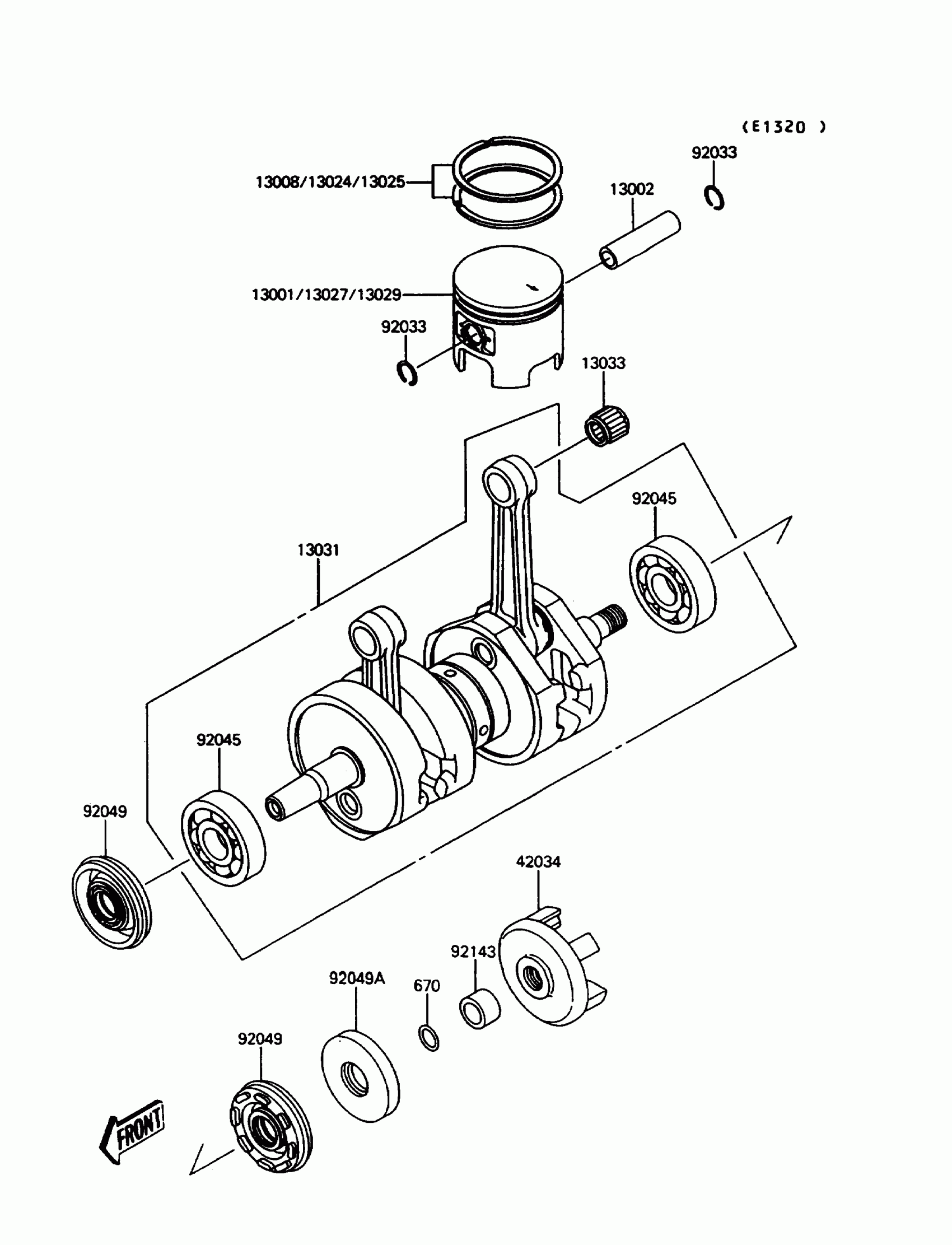 (E1320 )

92033

13008/13024/13025

13002

13001/13027/13029

92033

13033

92045

13031

92045

92049

42034

92143

92049A

670

92049

FRONT