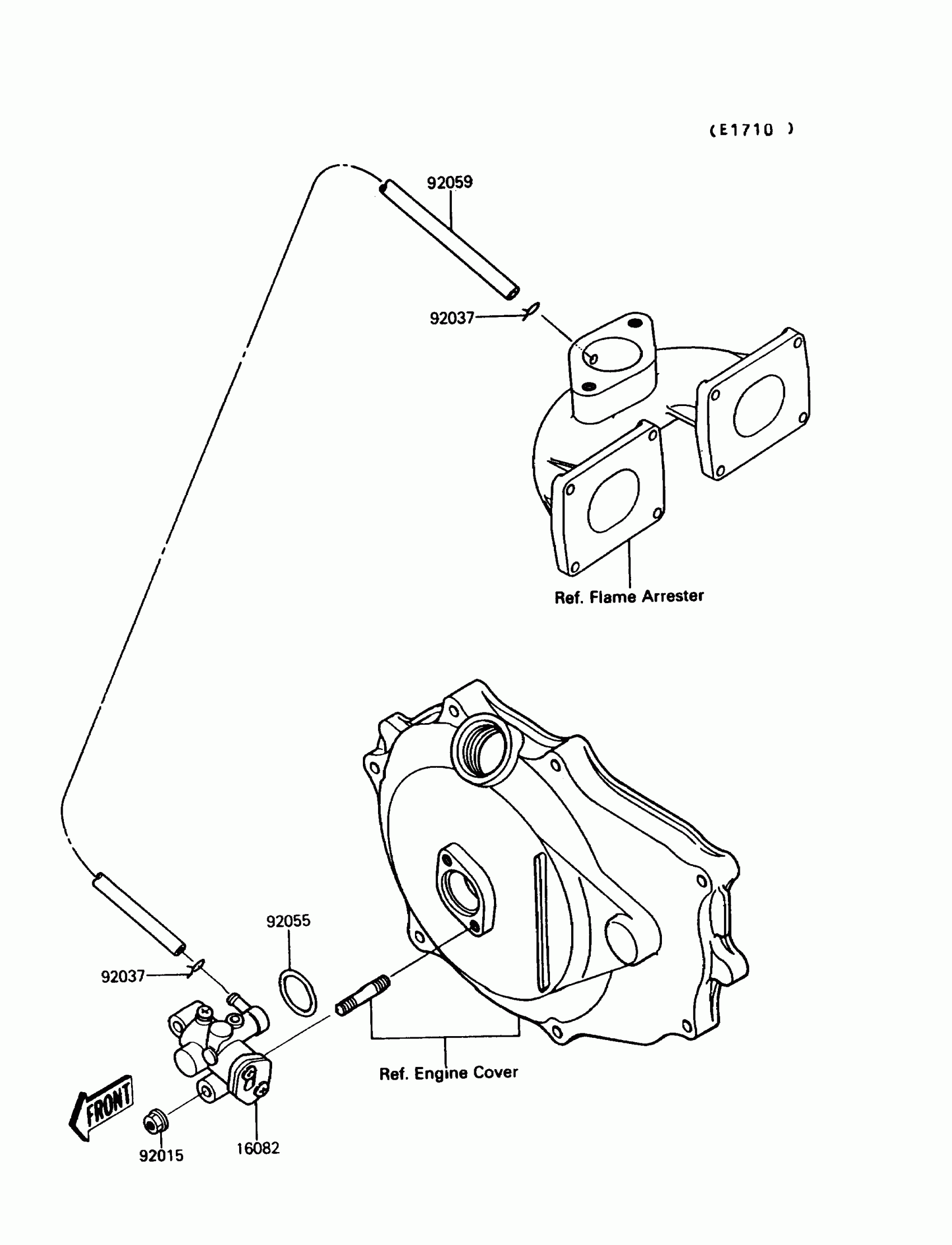 (E1710 )

92059

92037

Ref. Flame Arrester

92055

92037

Ref. Engine Cover

FRONT

92015

16082