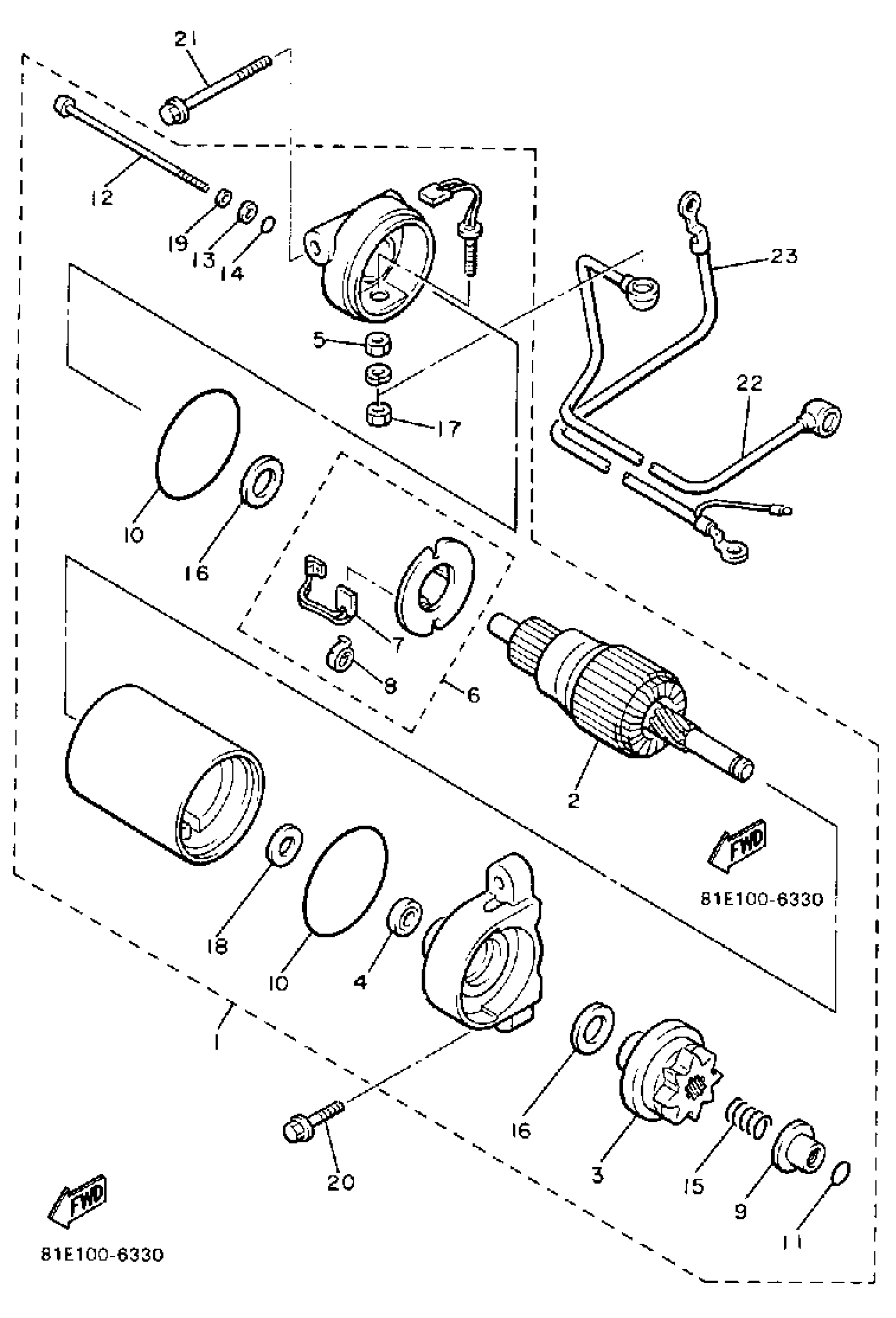 21
12
19
13
14
23
5
17
22
10
16
7
8
6
2
FWD
81E100-6330
18
10
4
1
16
3
15
9
11
20
FWD
81E100-6330