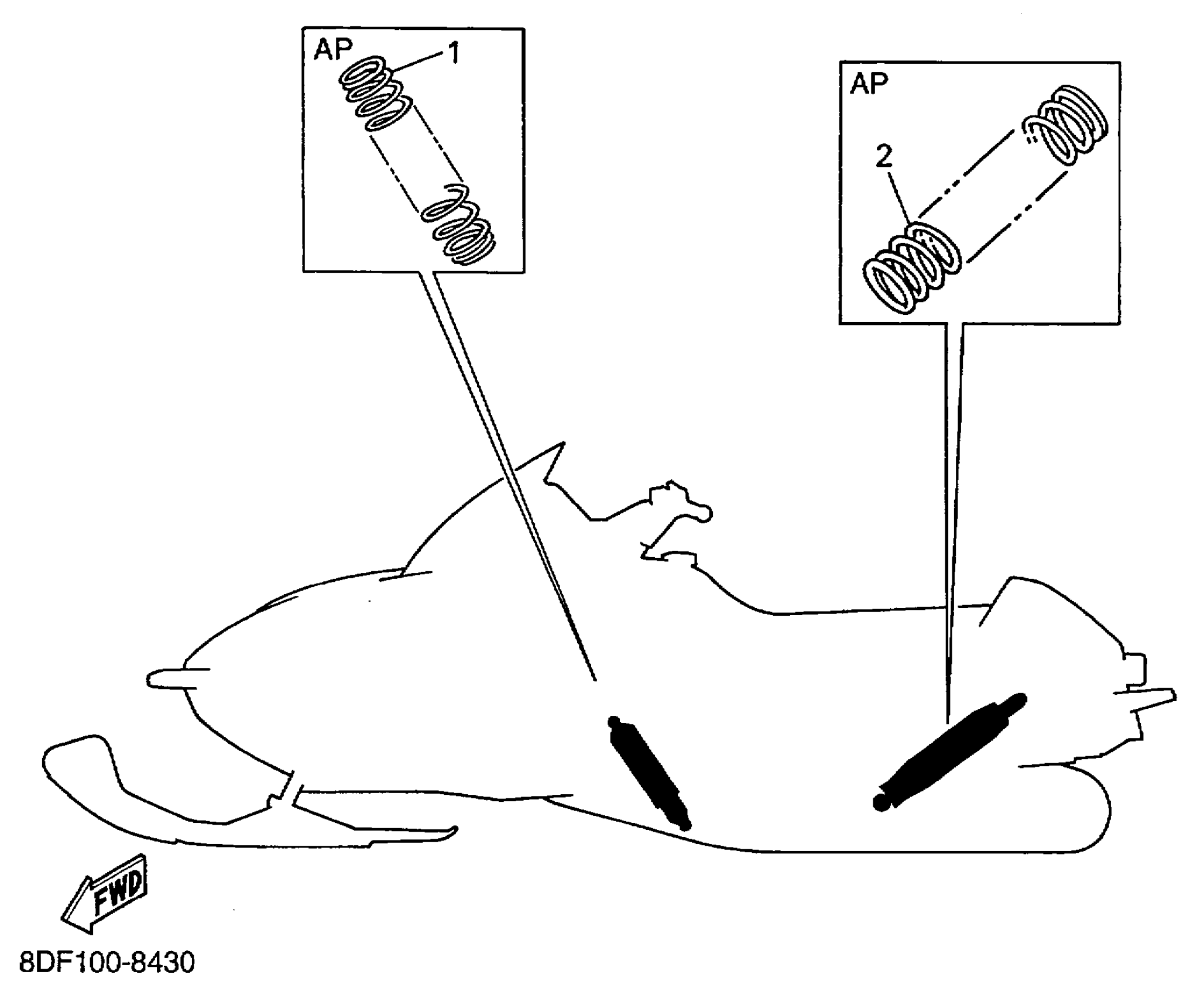 AP
1

AP
2

FWD

8DF100-8430