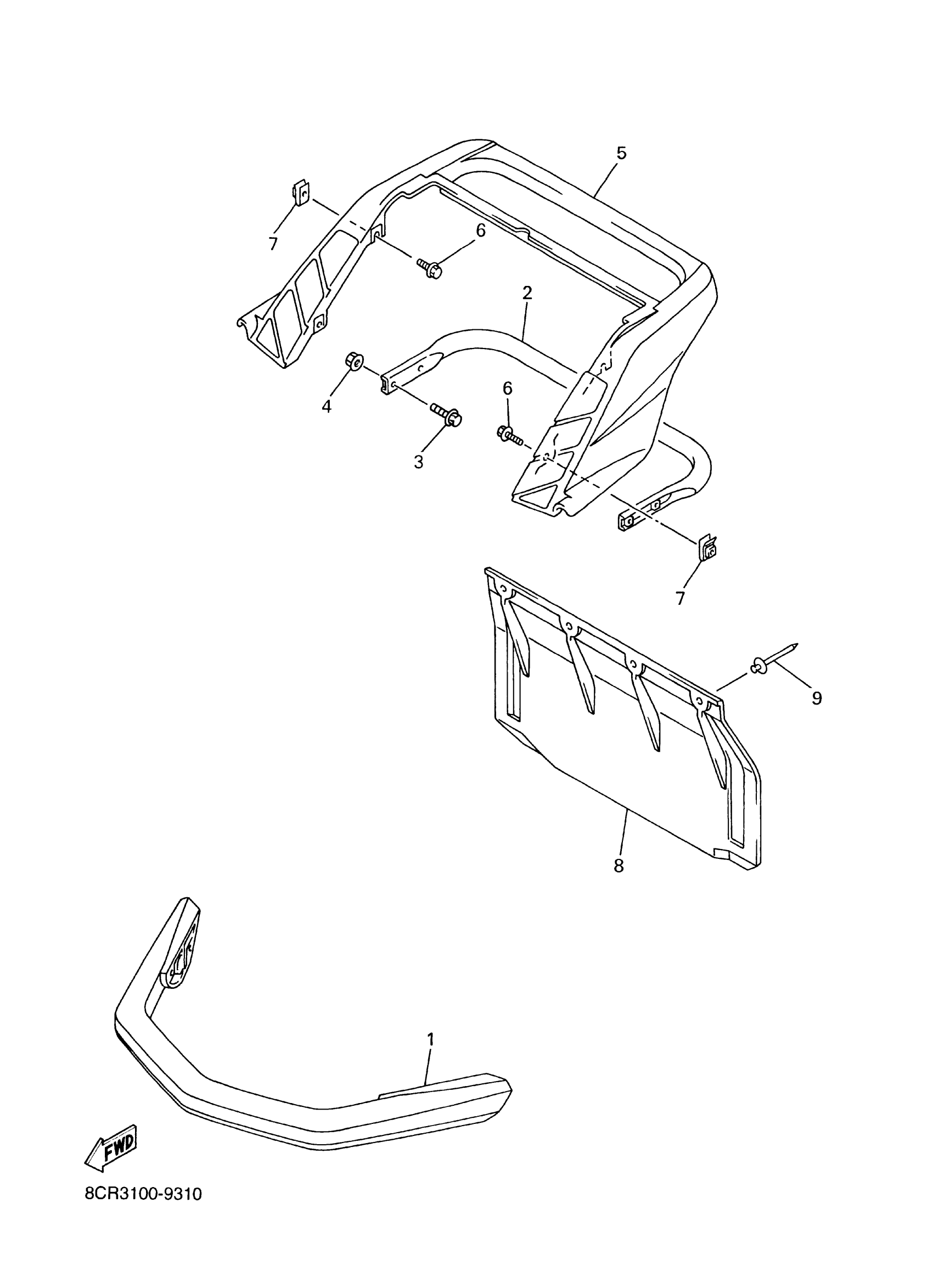 5
7
6
2
4
6
3
7
9
8
1
FWD
8CR3100-9310