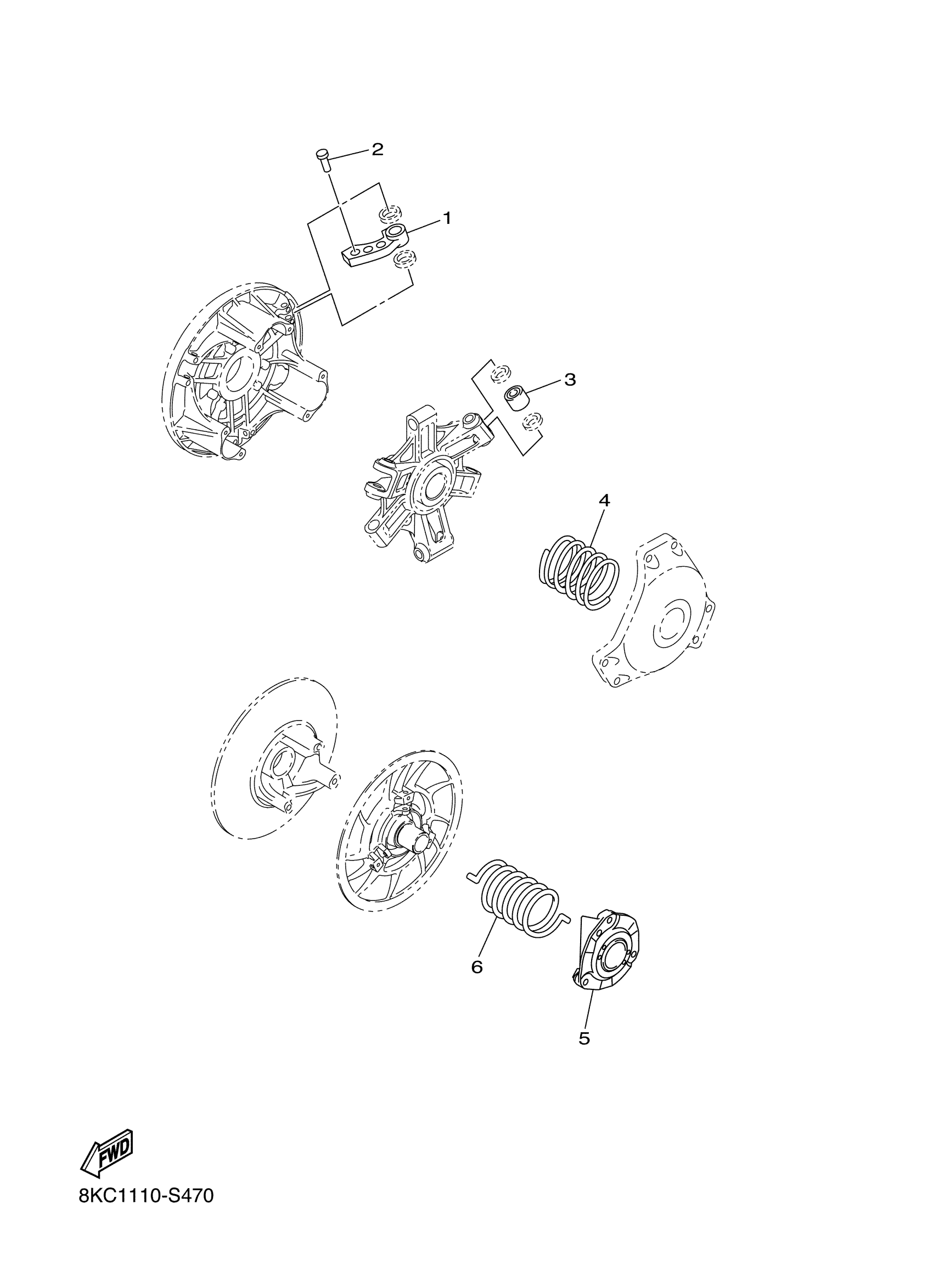 2
1
3
4
6
5
FWD
8KC1110-S470