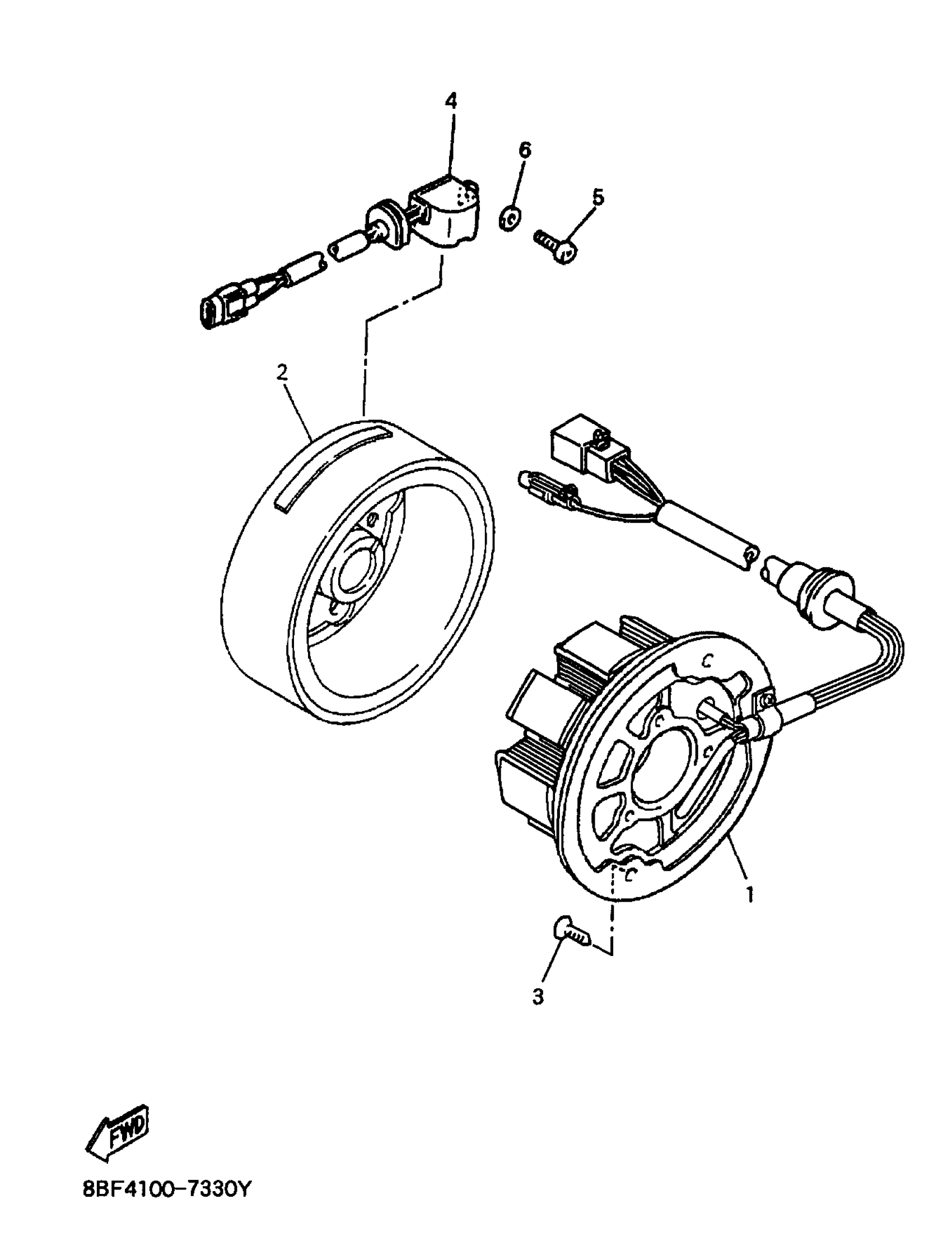 4
6
5
2
1
3
FWD
8BF4100-7330Y