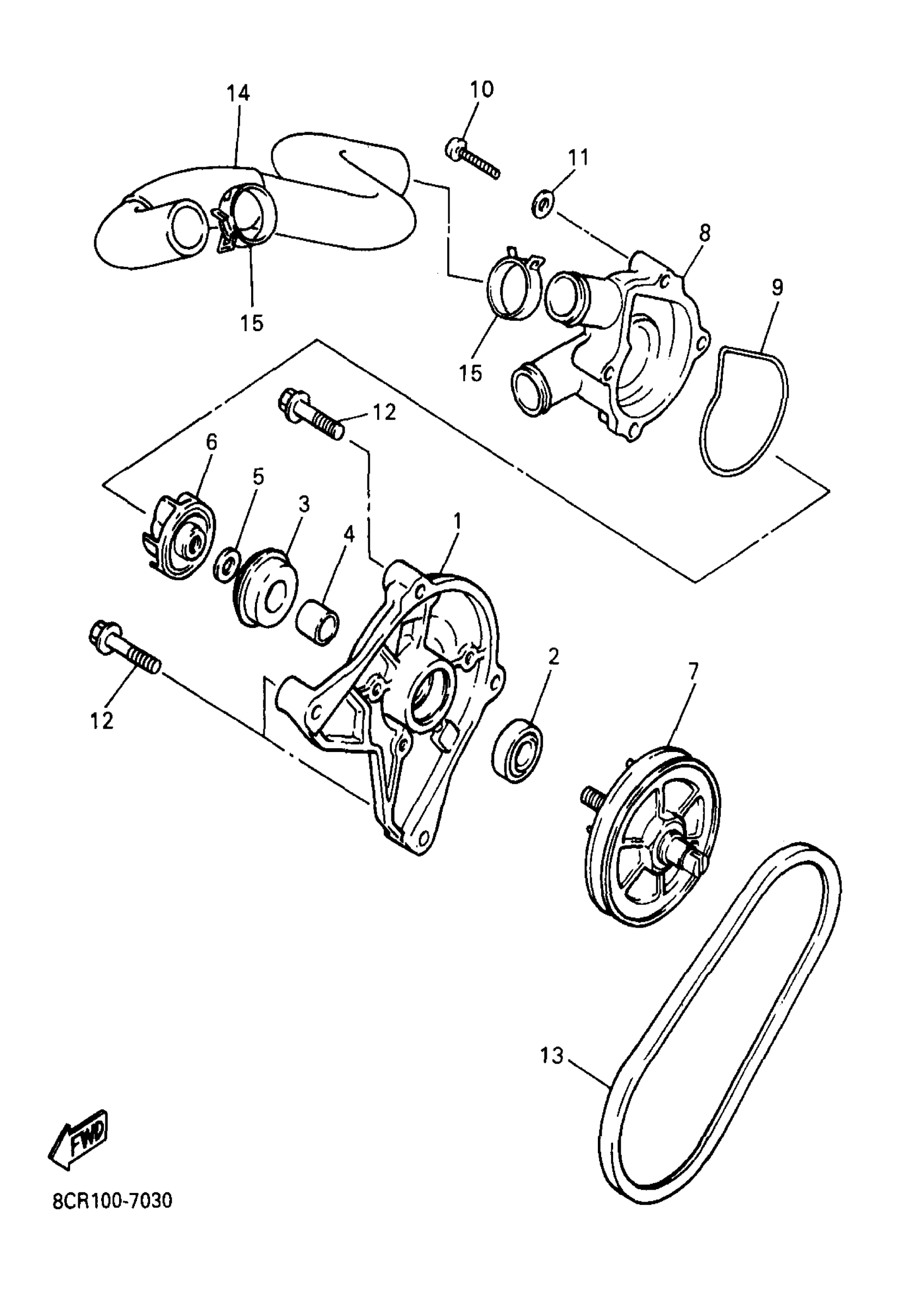 14
10
11
8
9
15
15
12
6
5
3
4
1
12
2
7
13
FWD
8CR100-7030