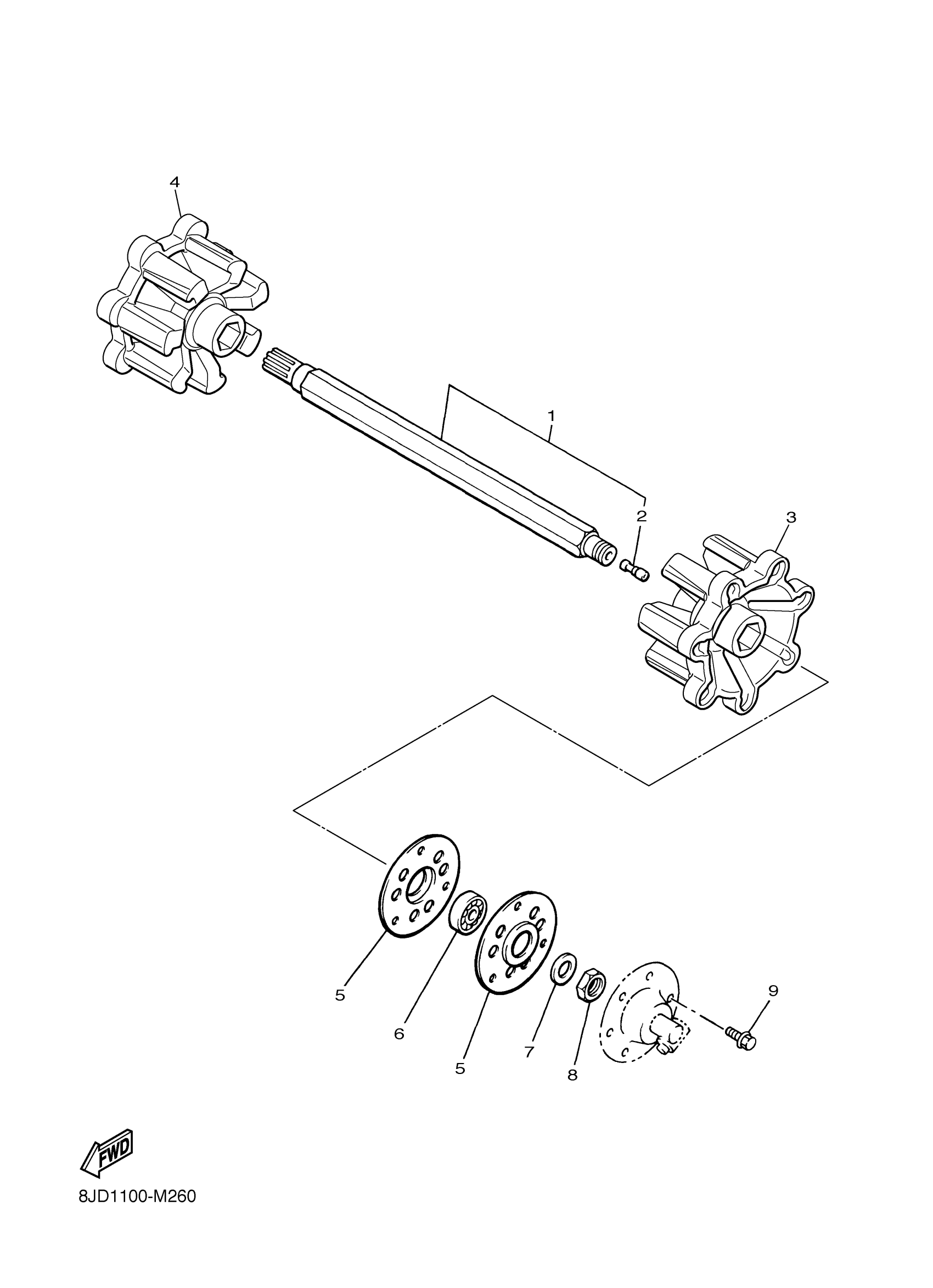 4

1

2

3

5

6

5

7

8

9

FWD

8JD1100-M260