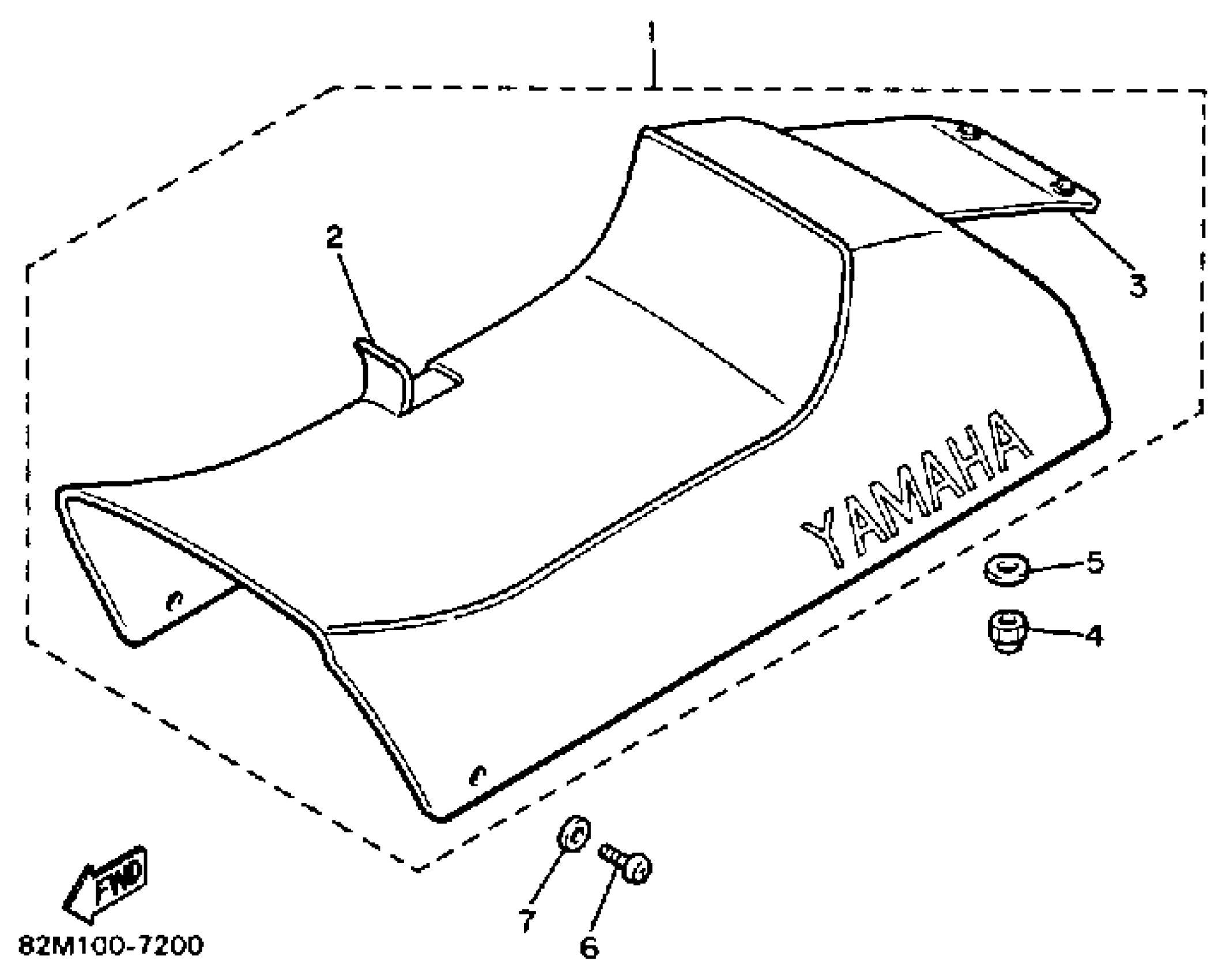 1
2
3
YAMAHA
5
4
7
6
FWD
82M100-7200