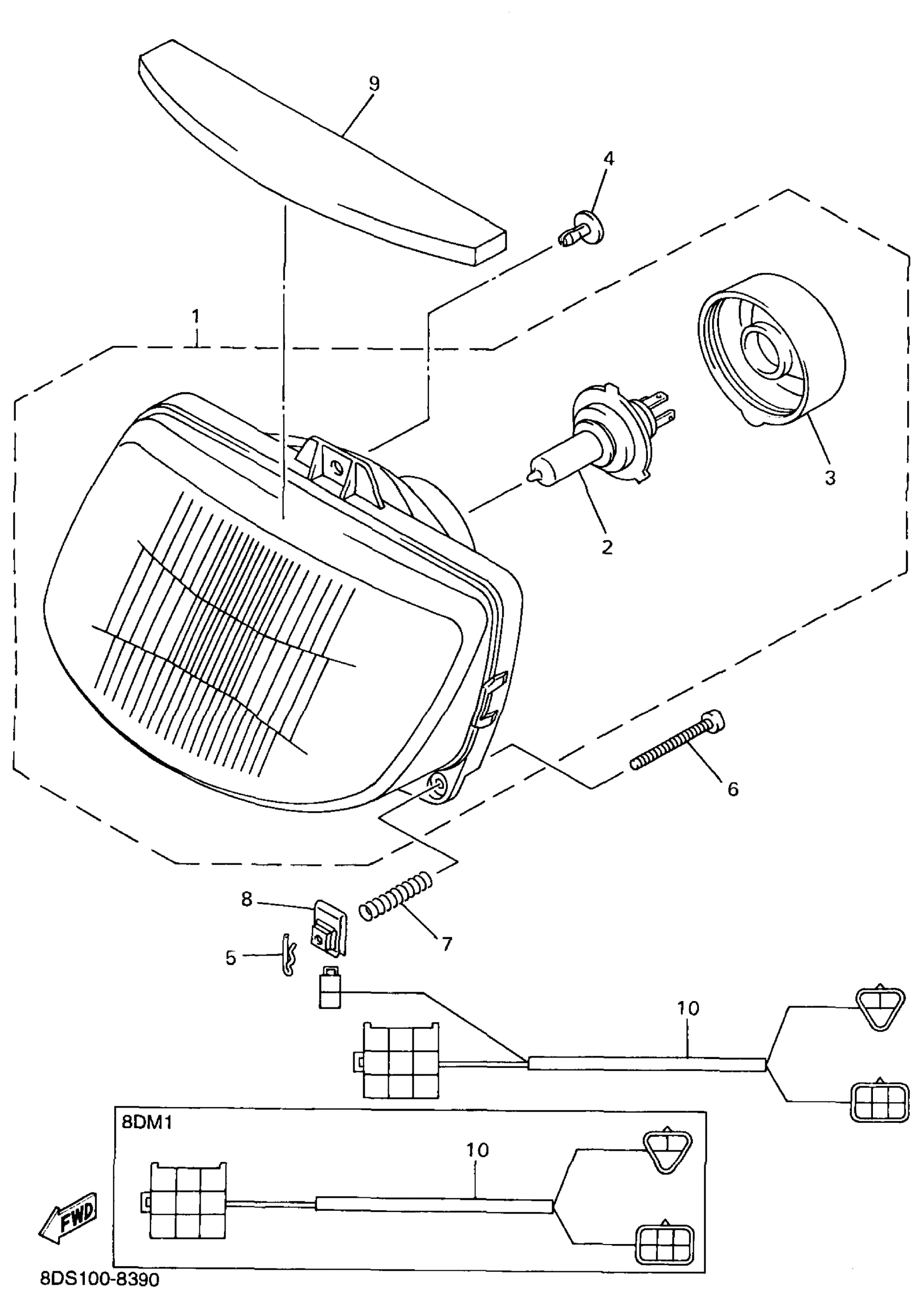 9
4
1
3
2
6
8
7
5
10
8DM1
10
FWD
8DS100-8390