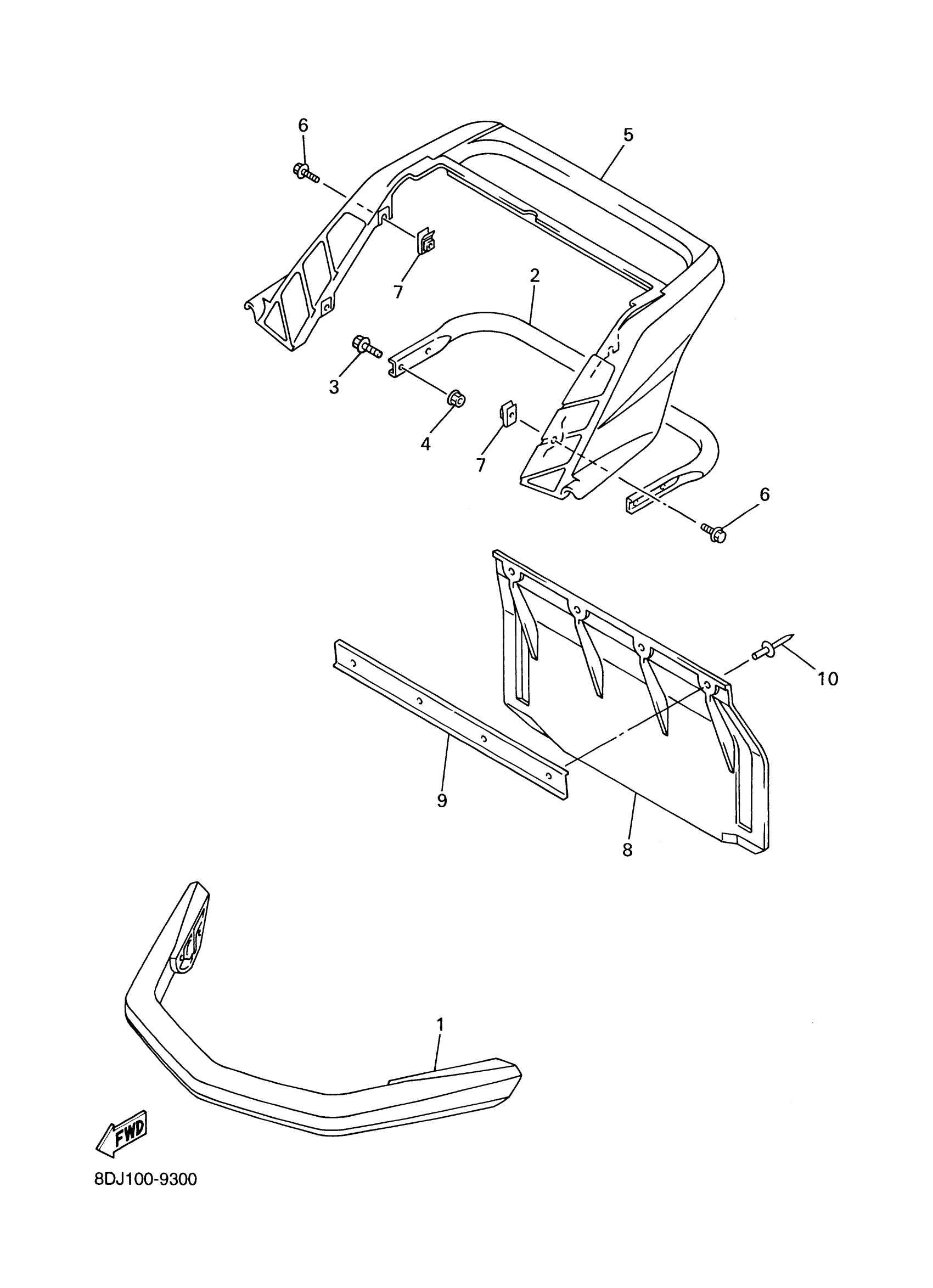 6
5
7
2
3
4
7
6
10
9
8
1
FWD
8DJ100-9300