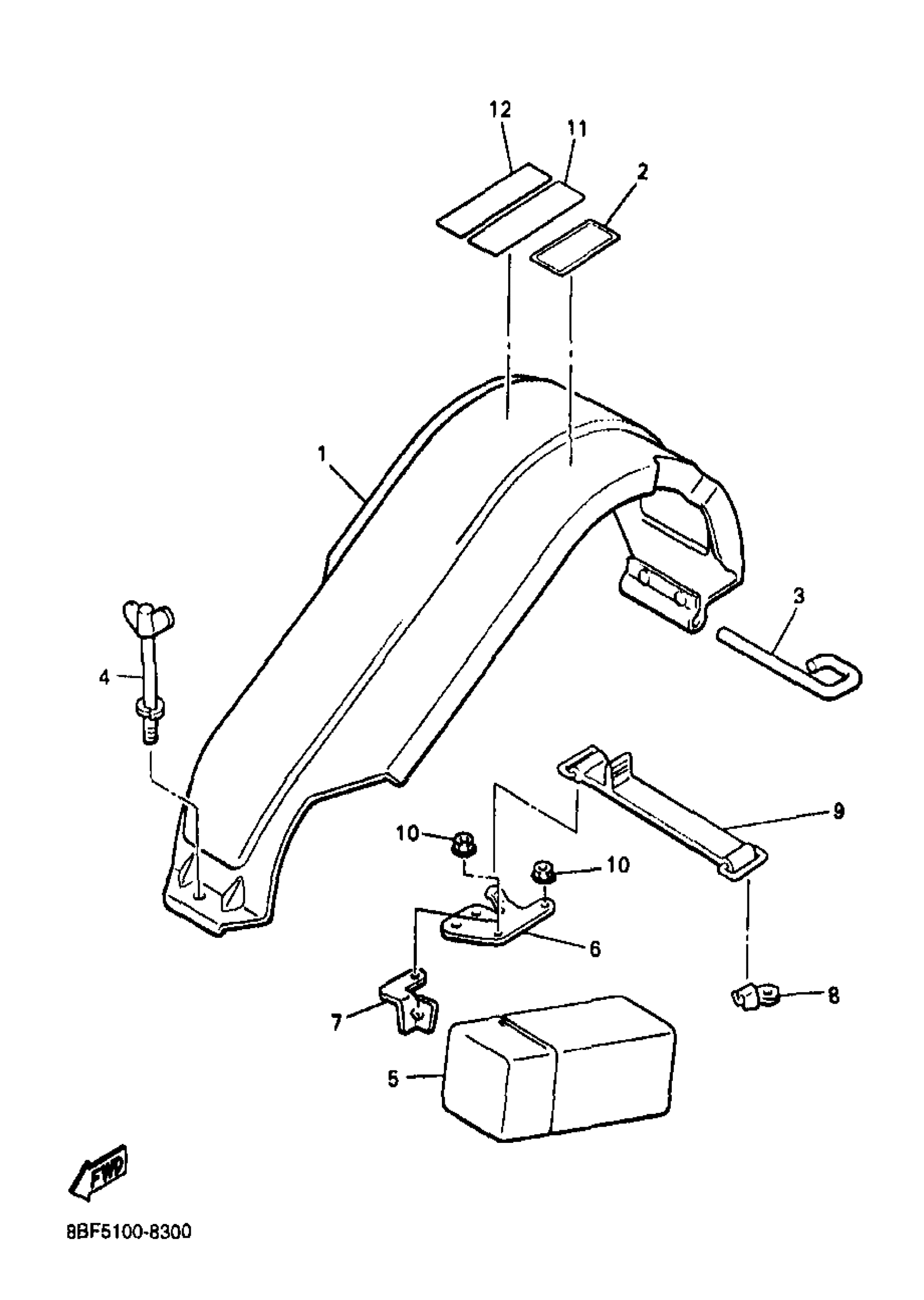 12
11
2
1
3
4
9
10
10
6
8
7
5
FWD
8BF5100-8300