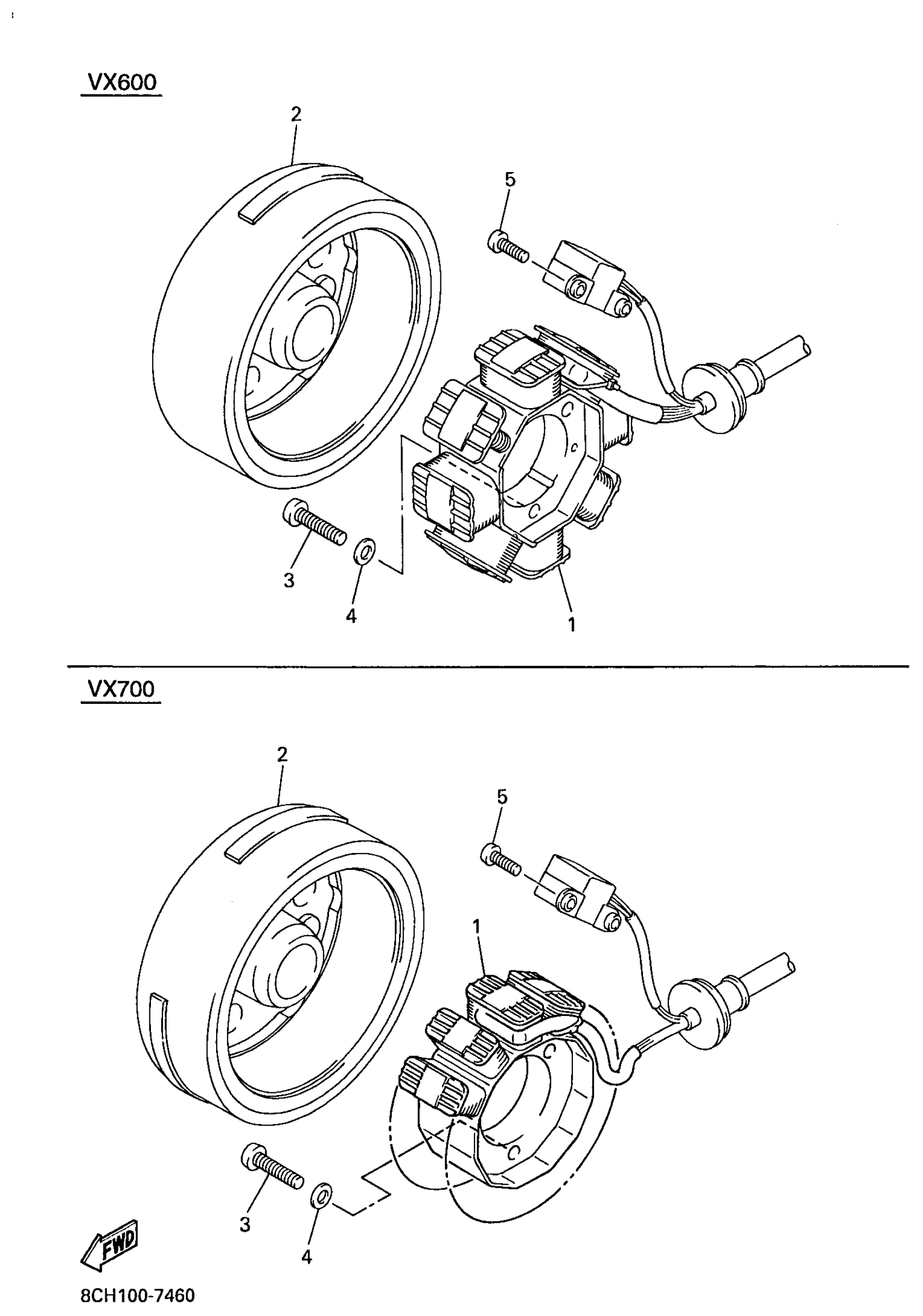 VX600

2

5

3

4

1

VX700

2

5

1

3

4

FWD

8CH100-7460