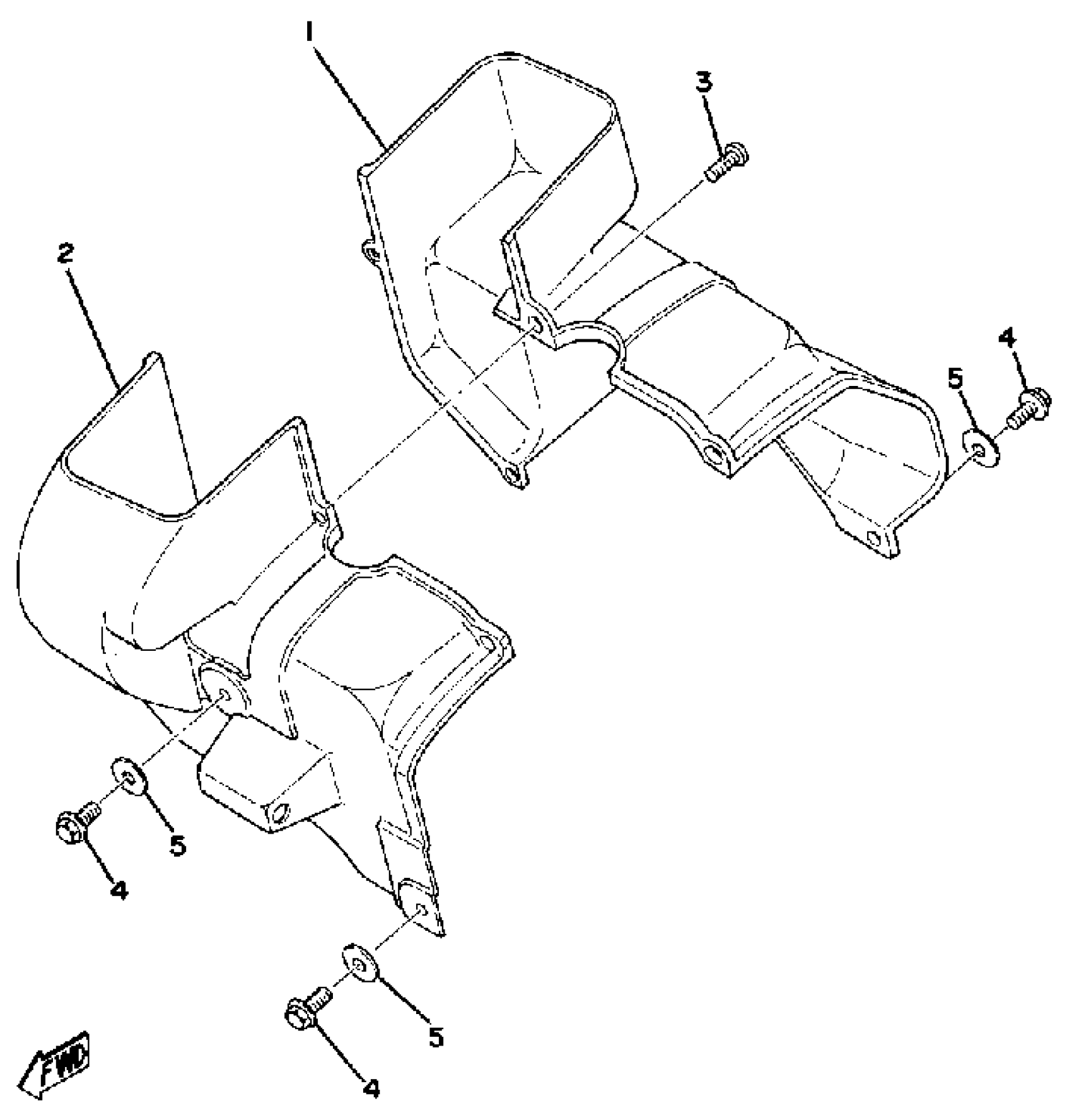 1
3
2
4
5
5
4
5
4
FWD