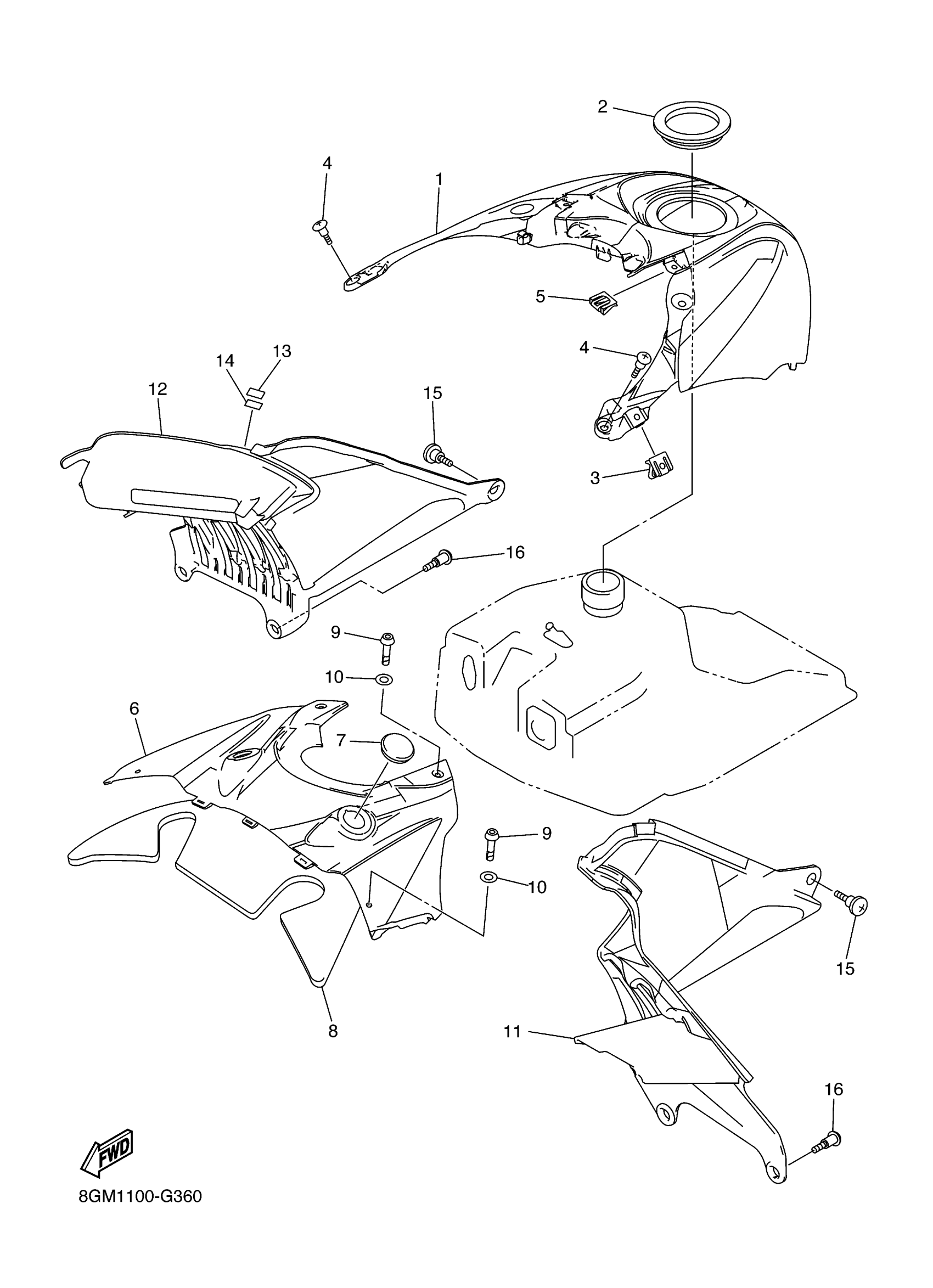 2
4
1
5
4
14
13
12
15
3
16
9
10
6
7
9
10
15
8
11
16
FWD
8GM1100-G360