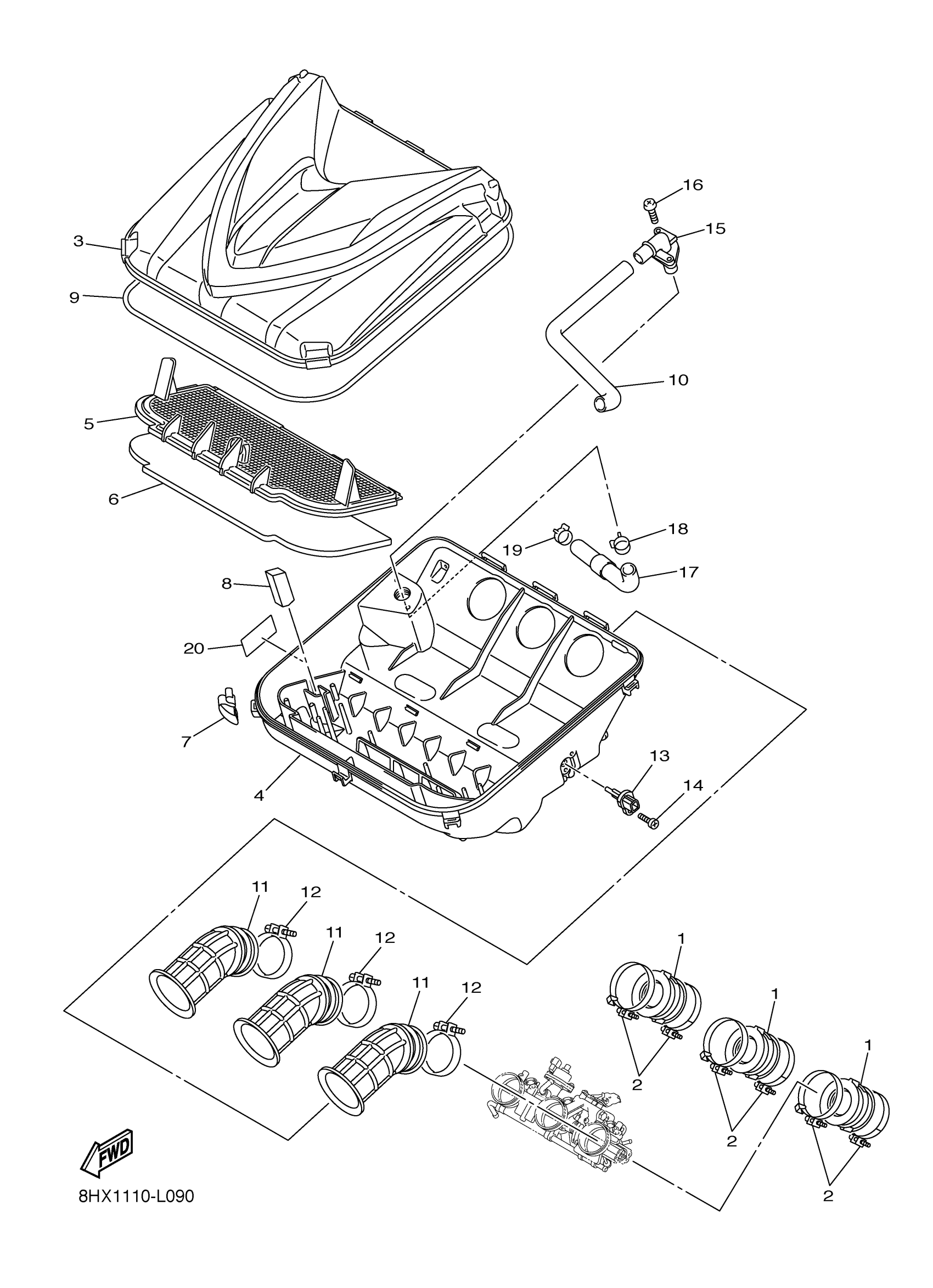 16
15
3
9
10
5
6
18
19
17
8
20
7
4
13
14
11
12
11
12
11
12
1
1
1
2
2
2
FWD
8HX1110-L090