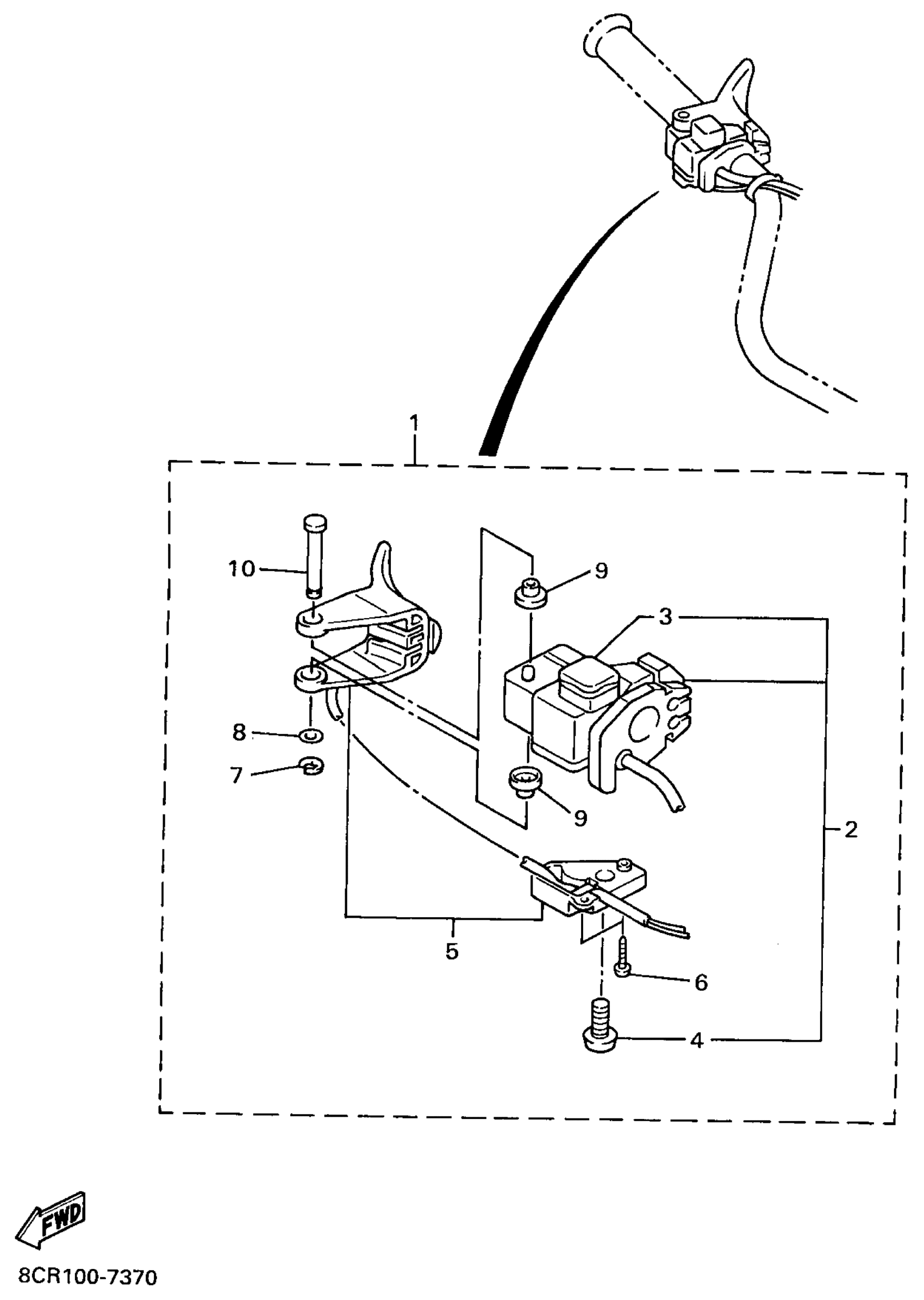 1
10
9
3
8
7
9
2
5
6
4
FWD
8CR100-7370