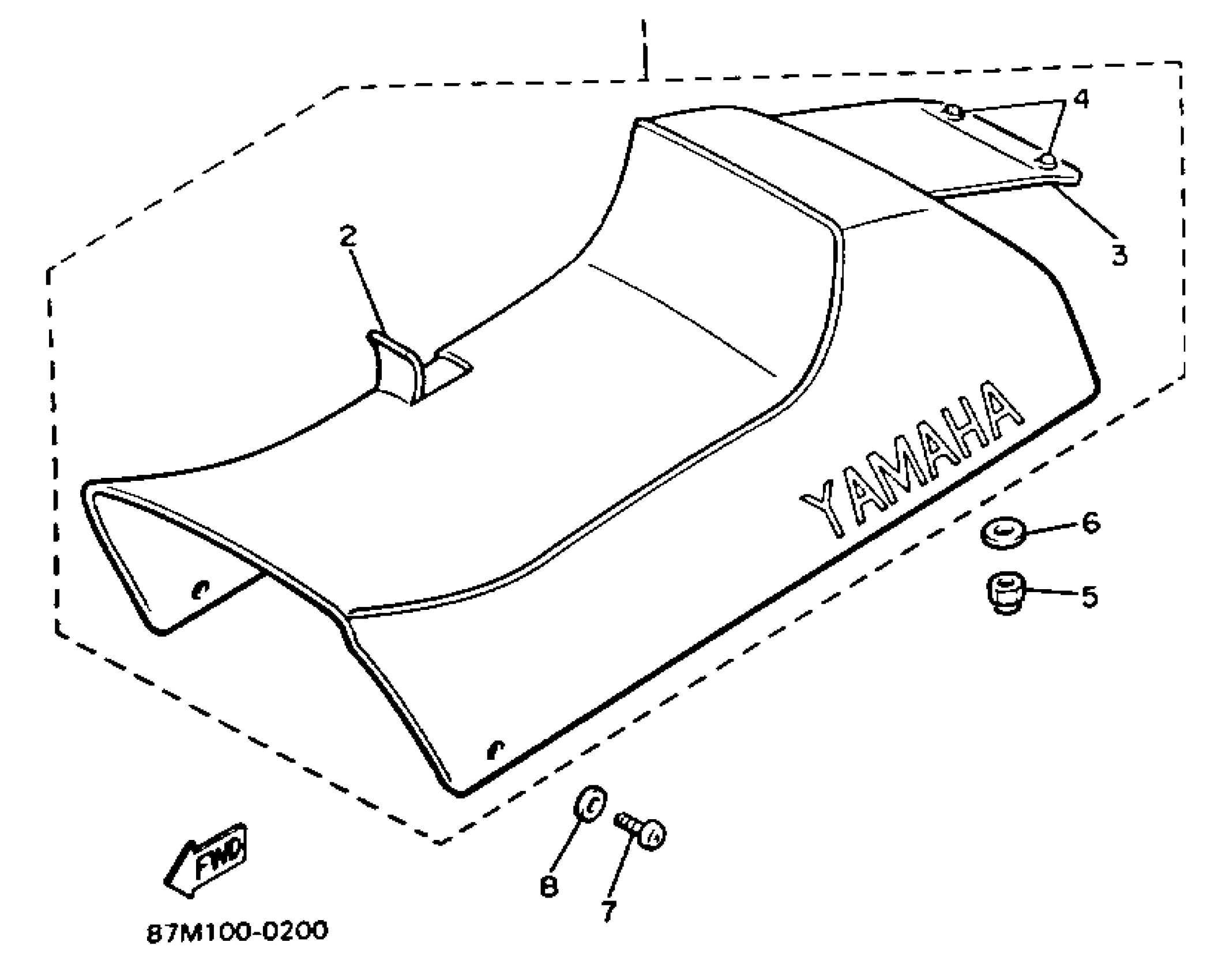 4
2
3
YAMAHA
6
5
FWD
8
7
87M100-0200