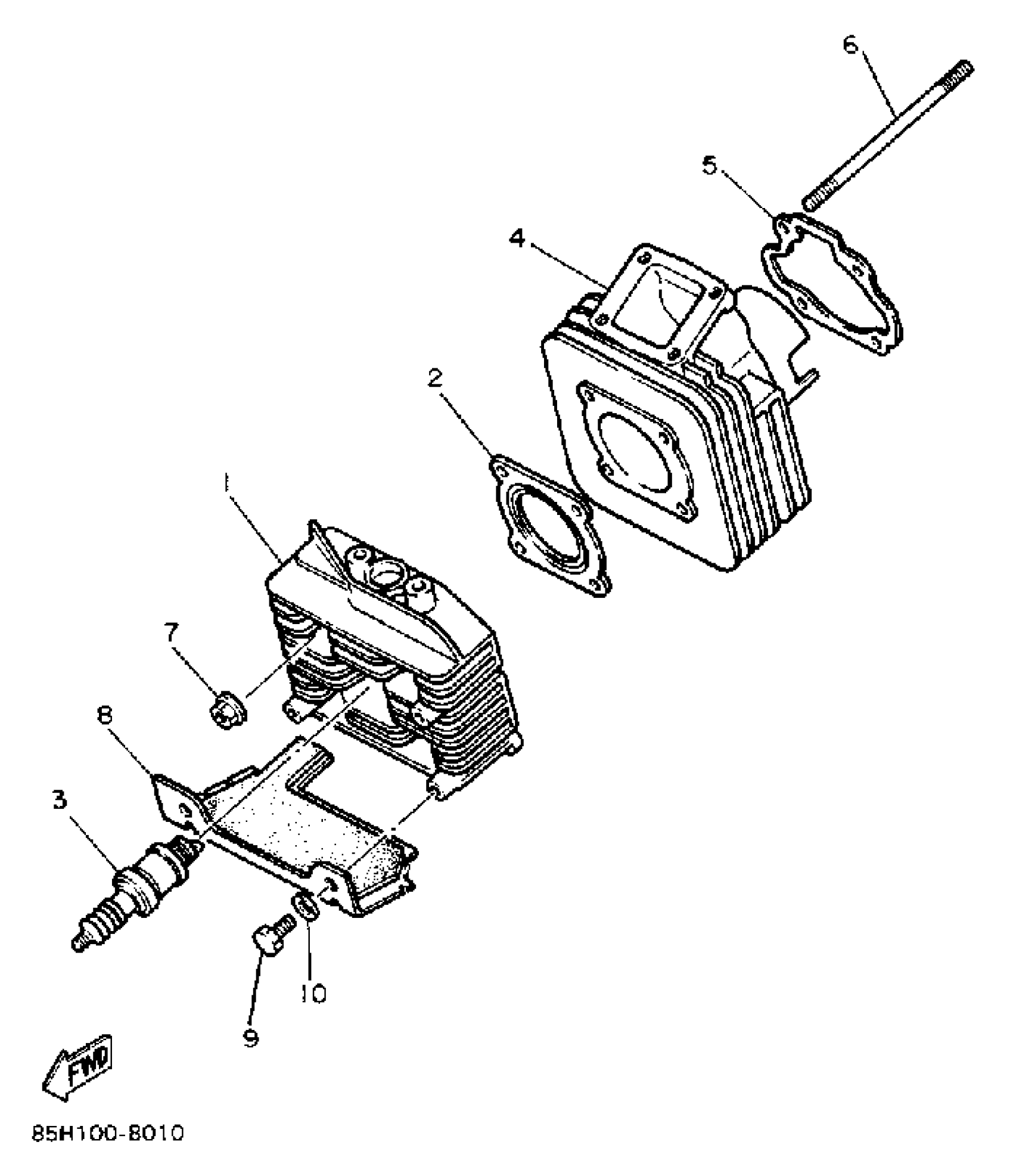 6
5
4
2
1
7
8
3
10
9
FWD
85H100-8010