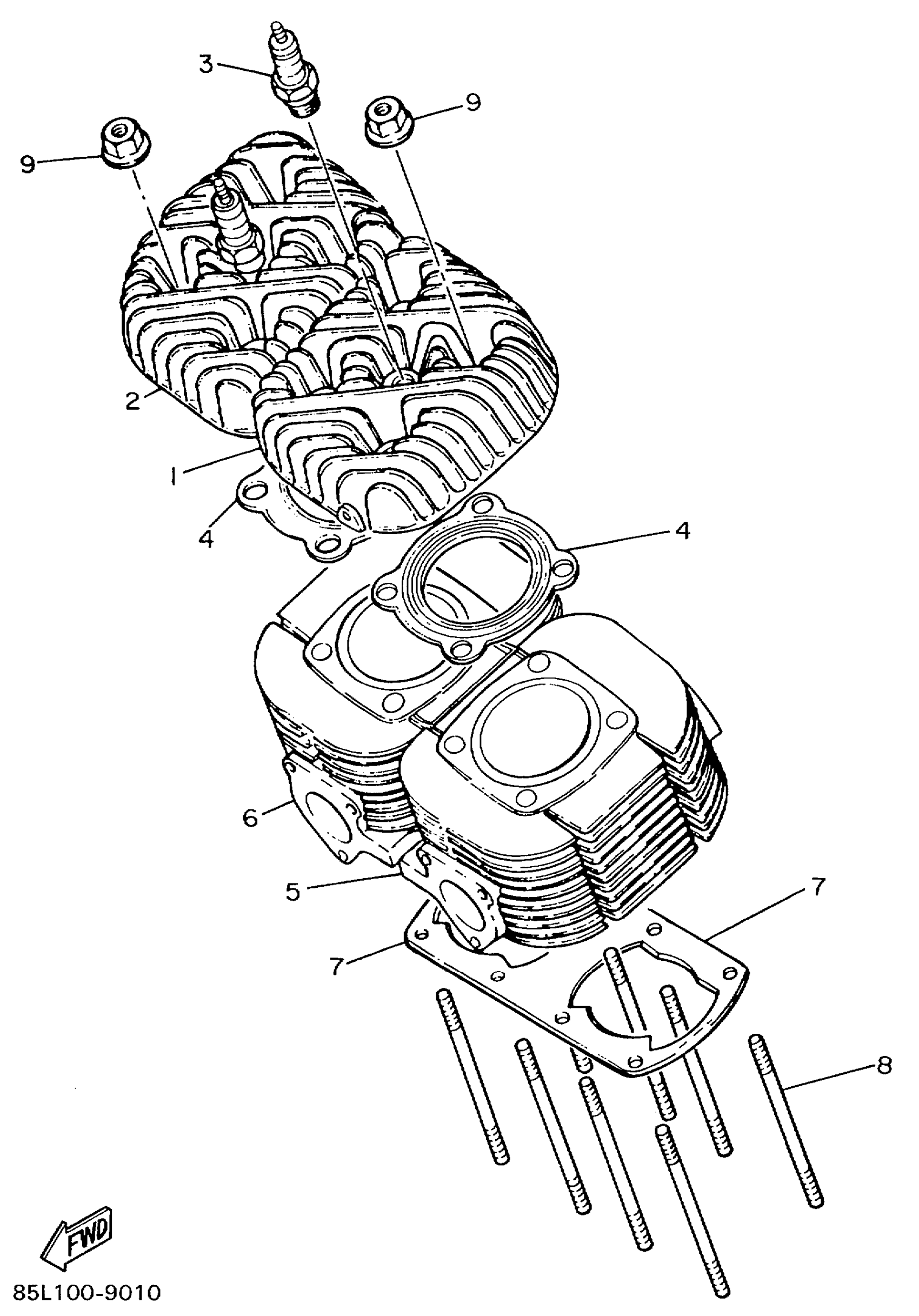 3
9
9
2
1
4
4
6
5
7
7
8
FWD
85L100-9010