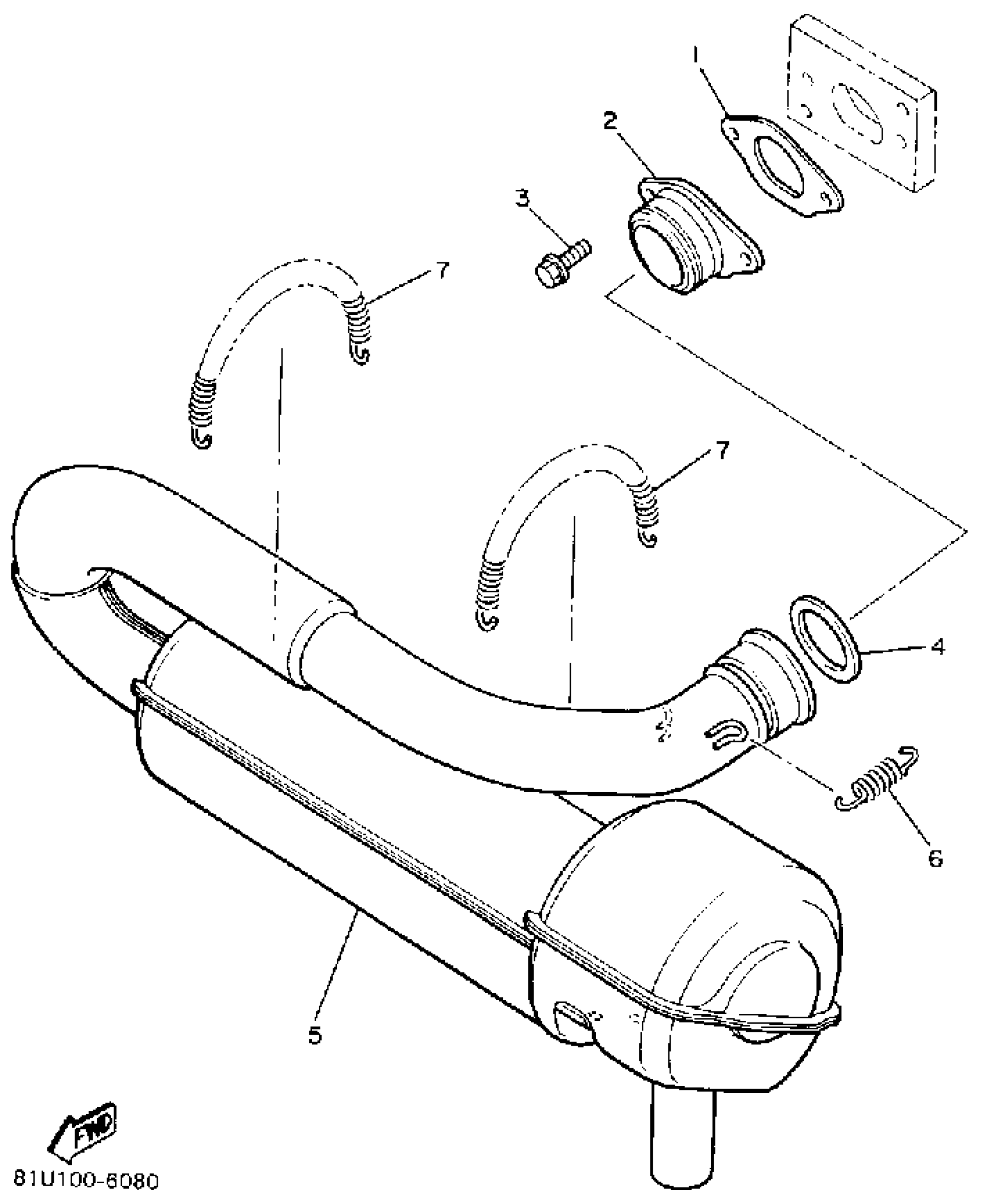 1
2
3
7
7
4
6
5
FWD
81U100-6080