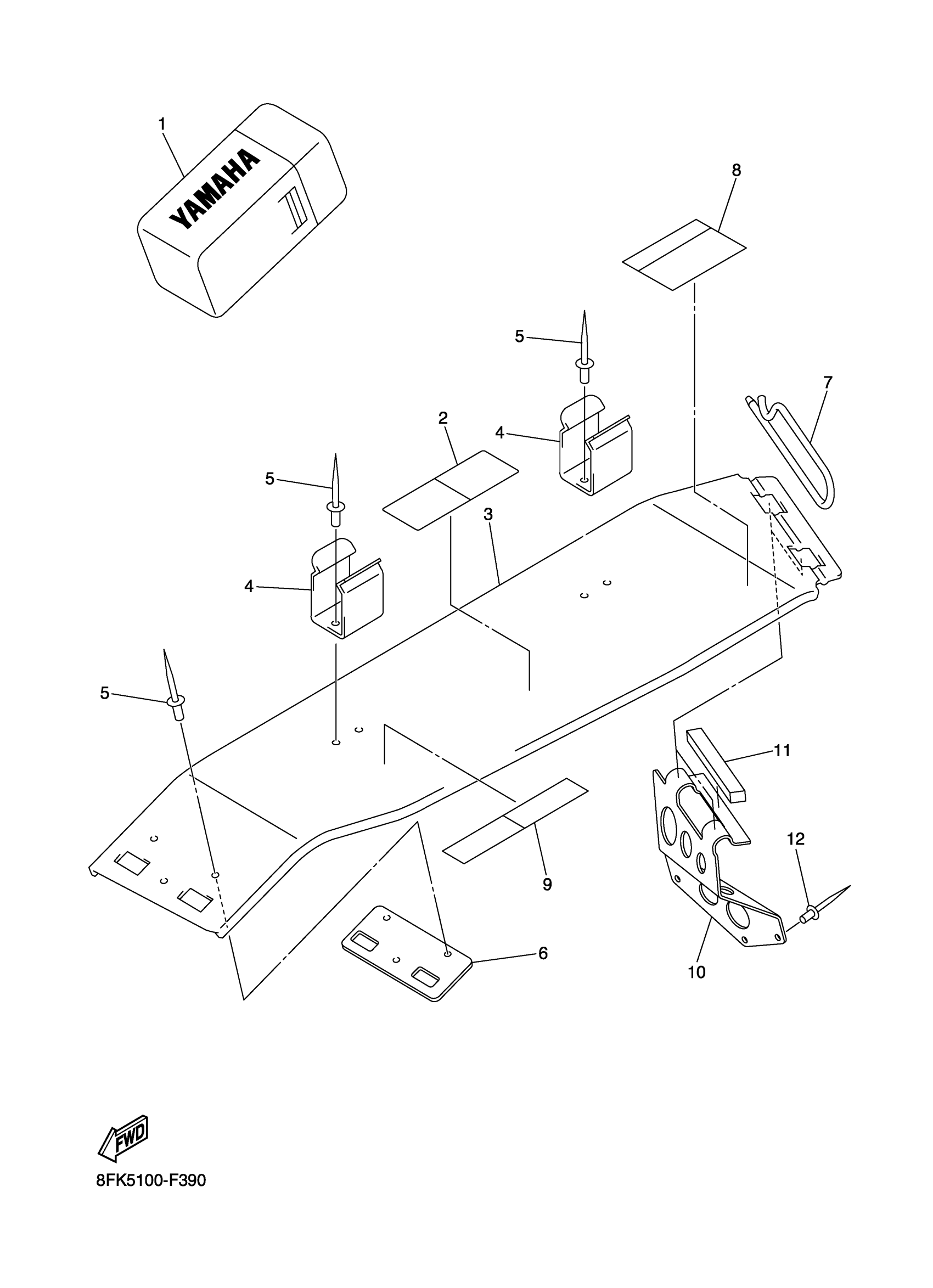 1
YAMAHA
8
5
7
2
4
5
3
4
5
11
12
9
6
10
FWD
8FK5100-F390