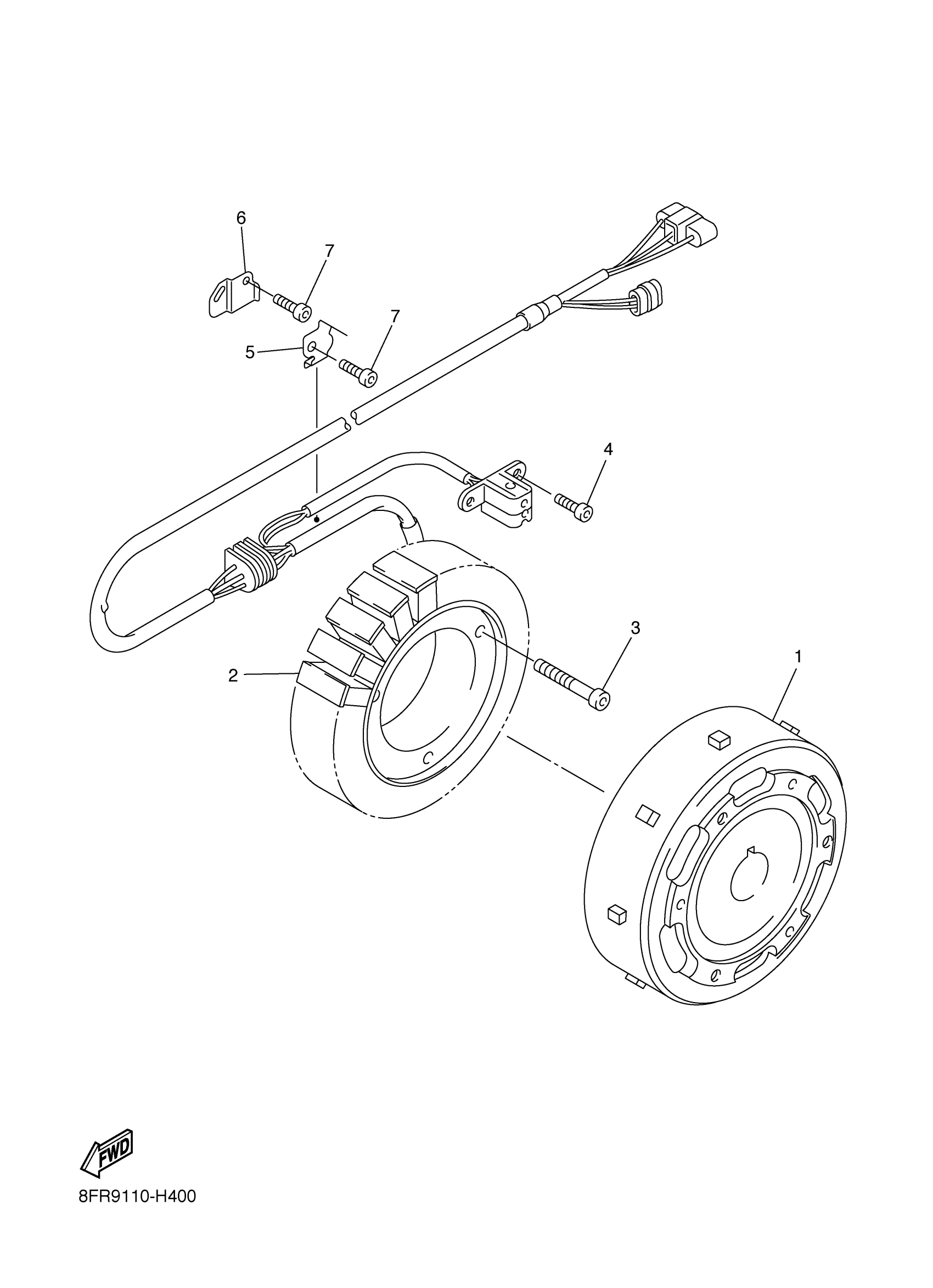 6
7
7
5
4
3
1
2
FWD
8FR9110-H400