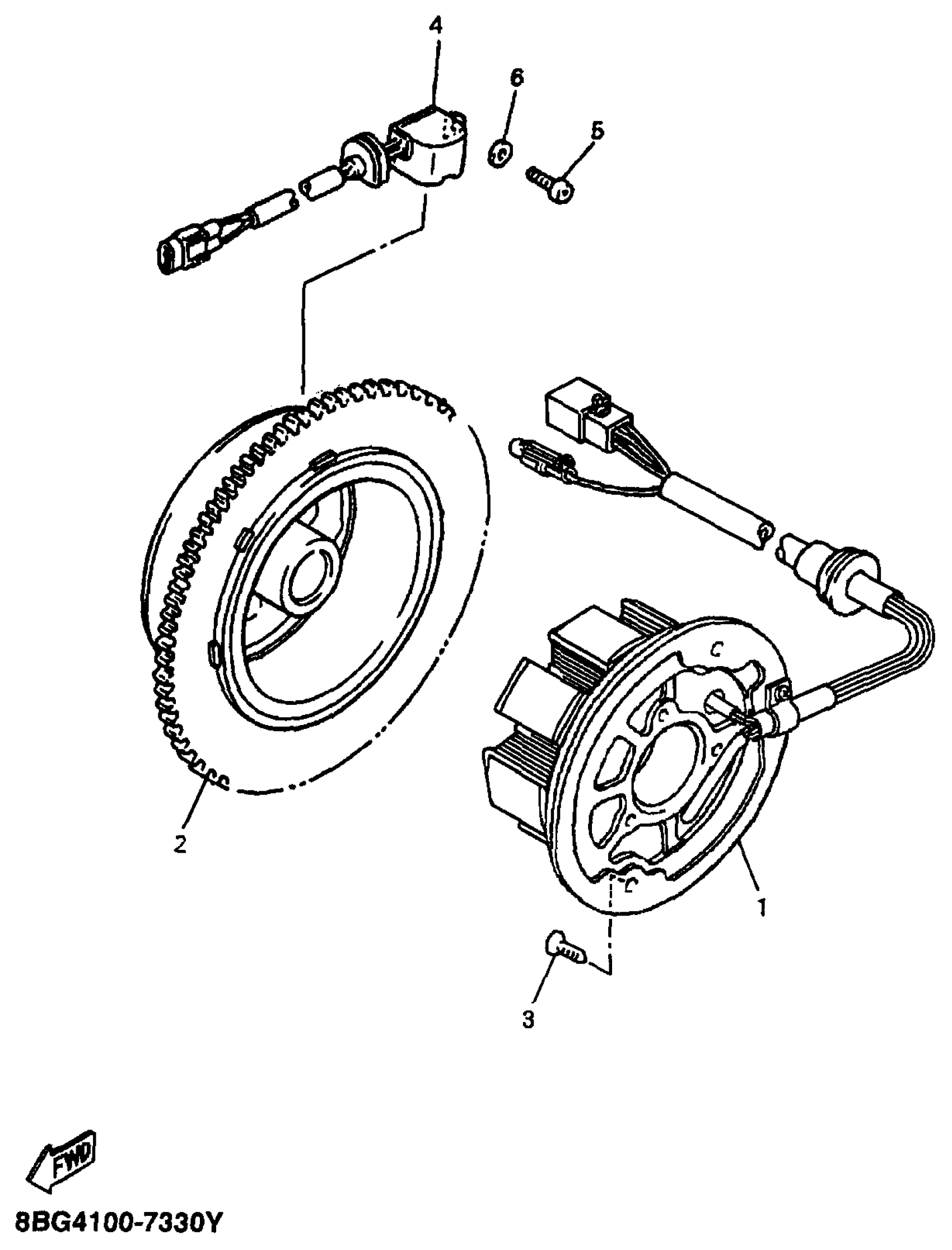 4
6
5
2
1
3
FWD
8BG4100-7330Y