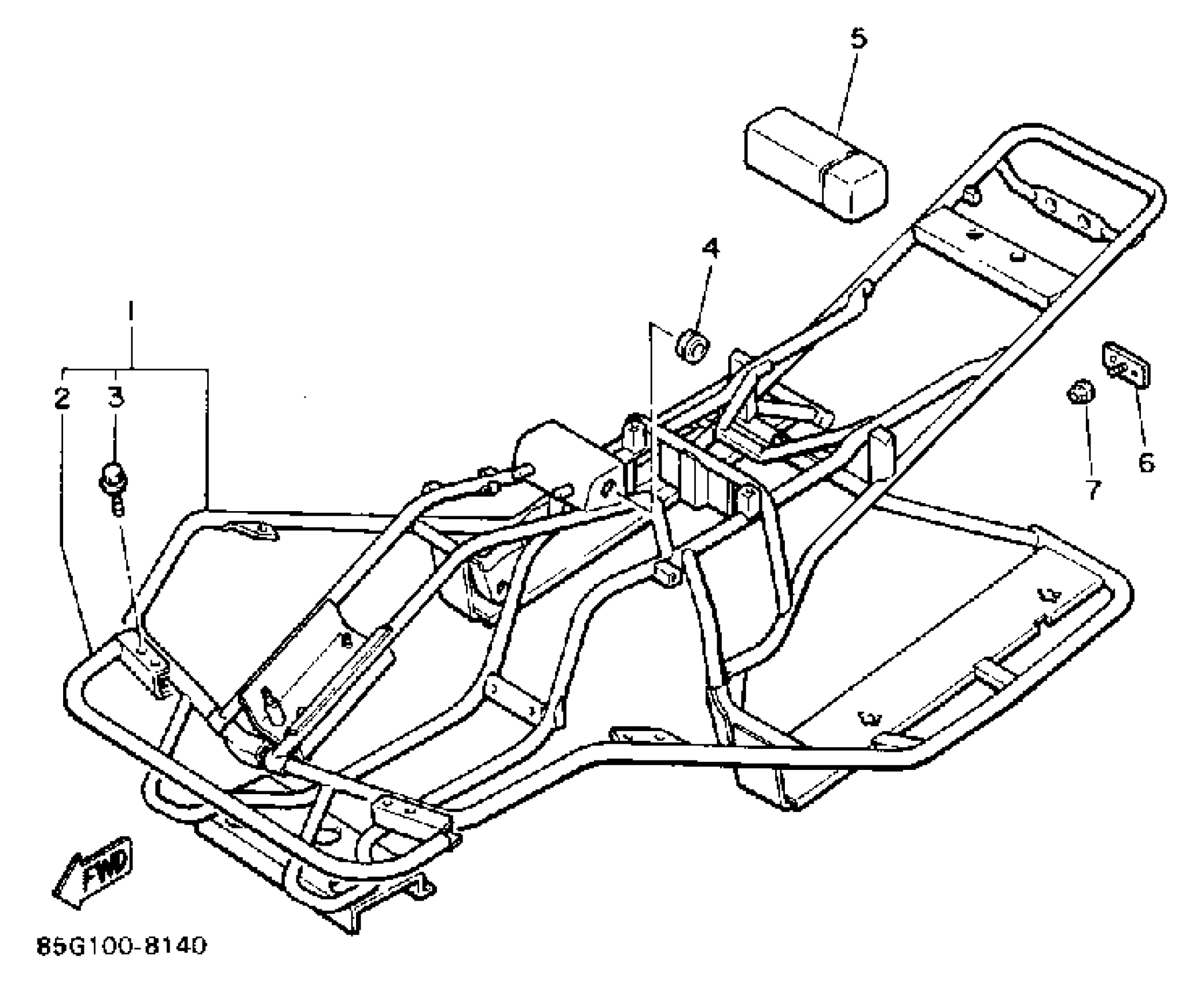 5

4

1

2

3

6

7

FWD

85G100-8140