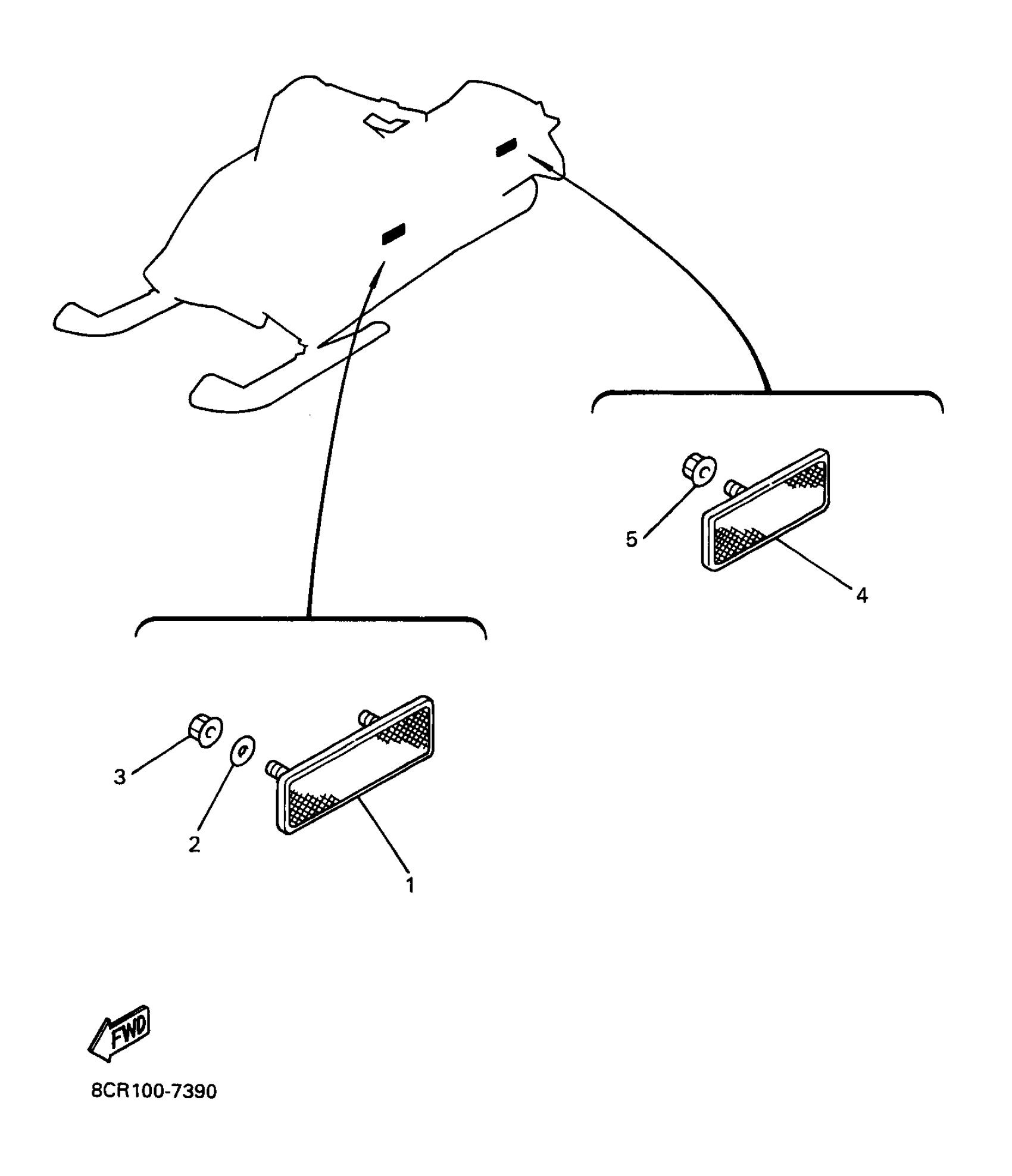 5
4
3
2
1
FWD
8CR100-7390