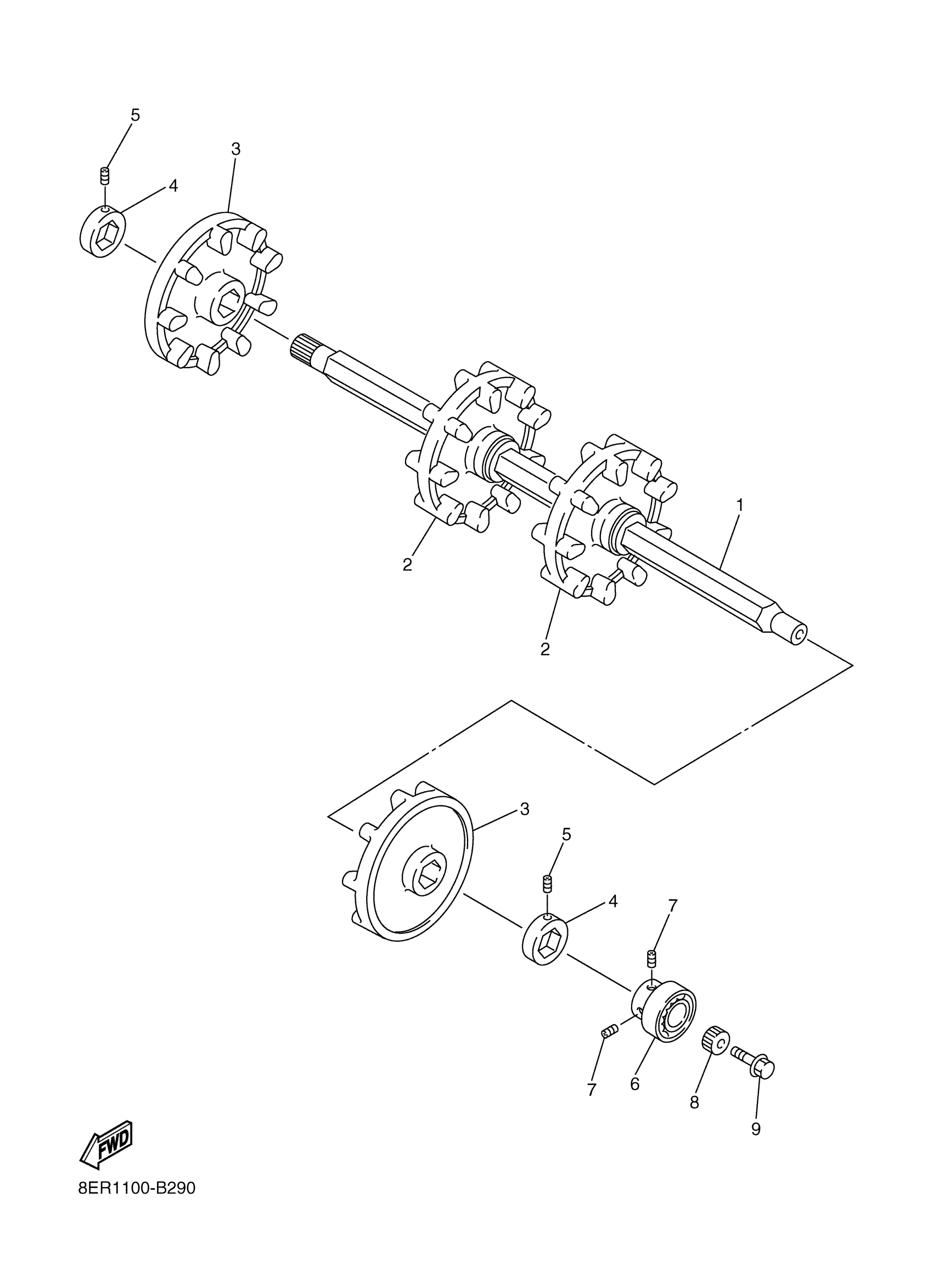 5
3
4
1
2
2
3
5
4
7
7
6
8
9
FWD
8ER1100-B290