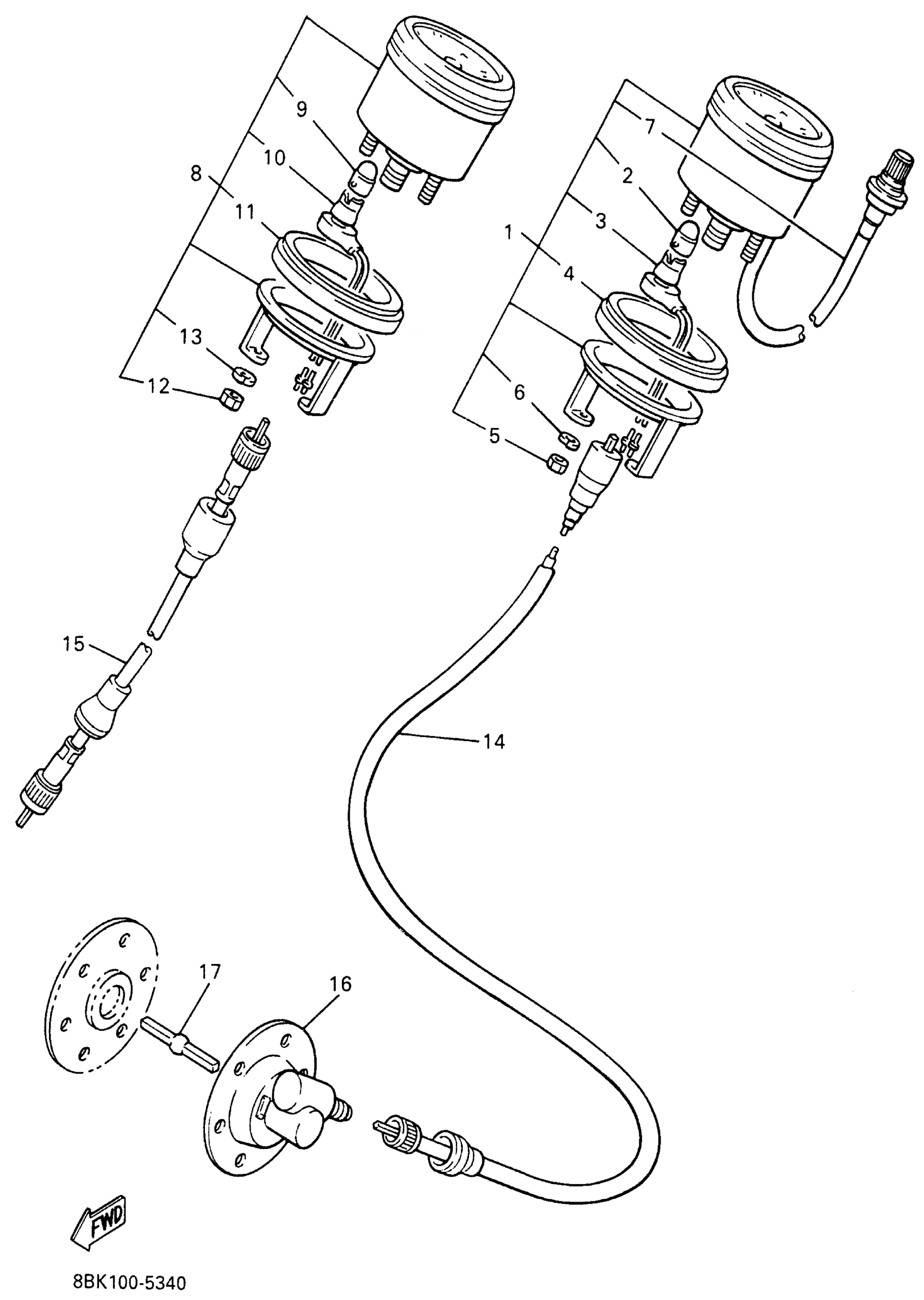 9
10
8
11
13
12
7
2
3
1
4
6
5
15
14
17
16
FWD
8BK100-5340