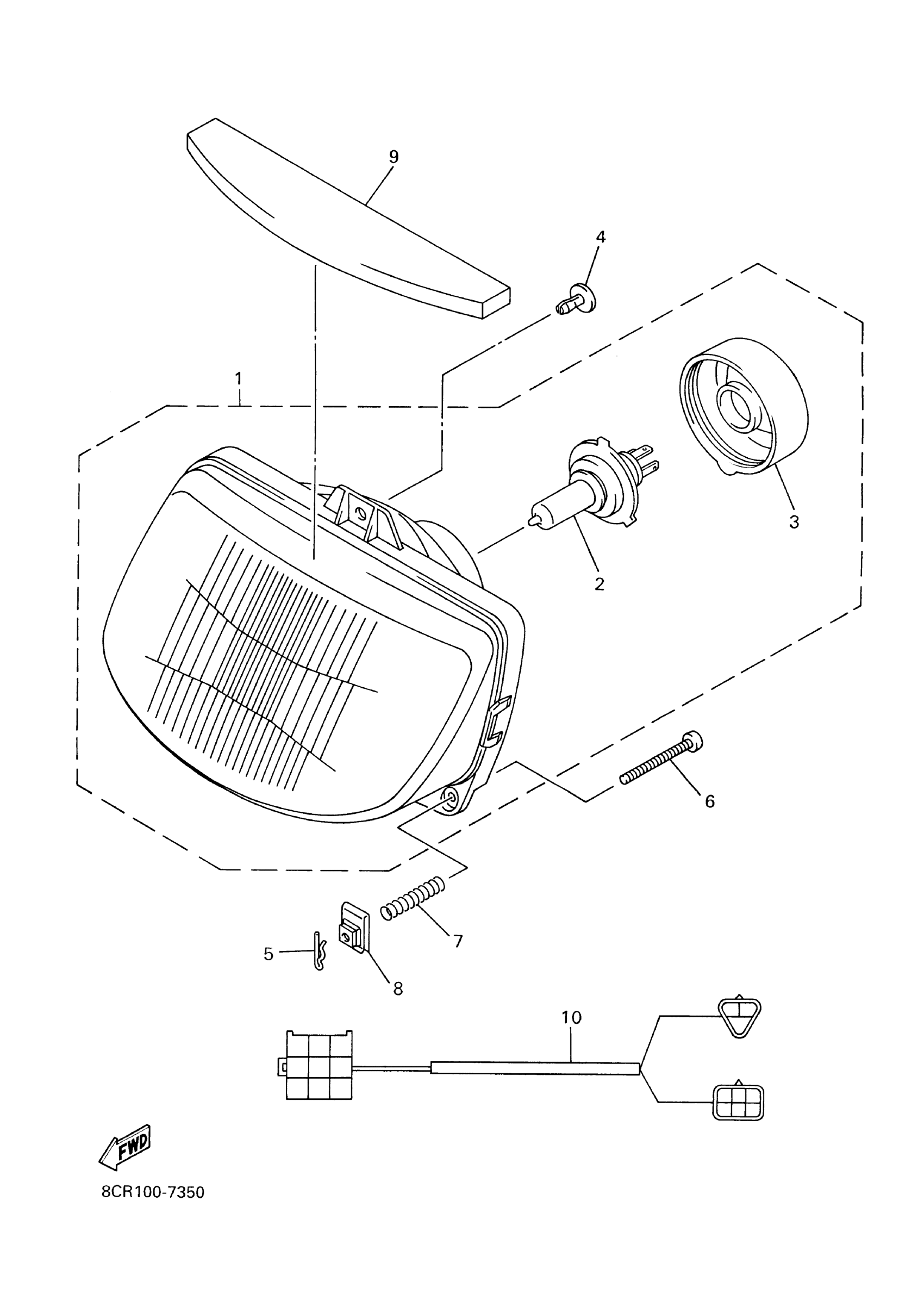 9

4

1

3

2

6

7

5

8

10

FWD

8CR100-7350