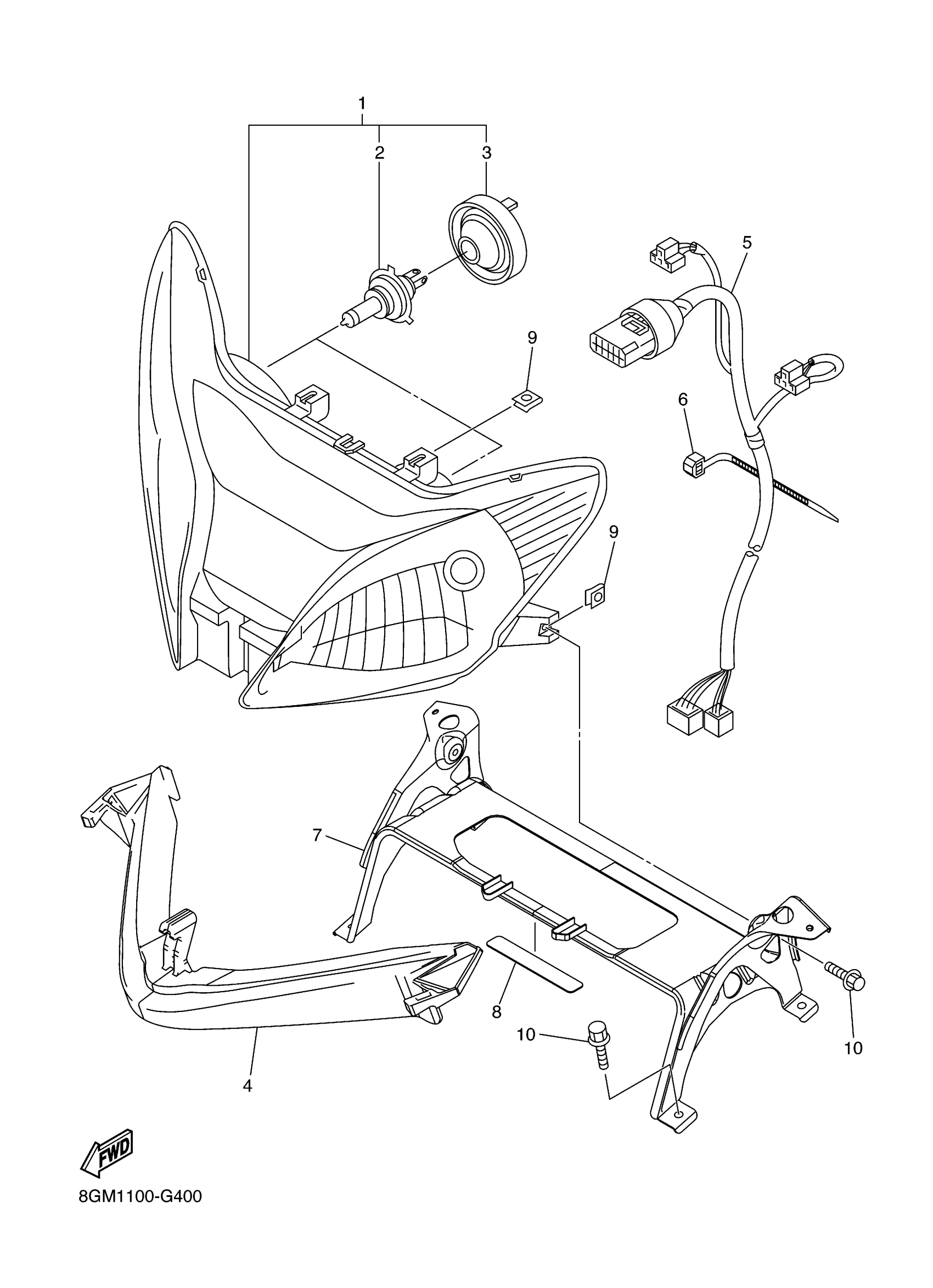 1
2
3
5
9
6
9
7
8
10
10
4
FWD
8GM1100-G400