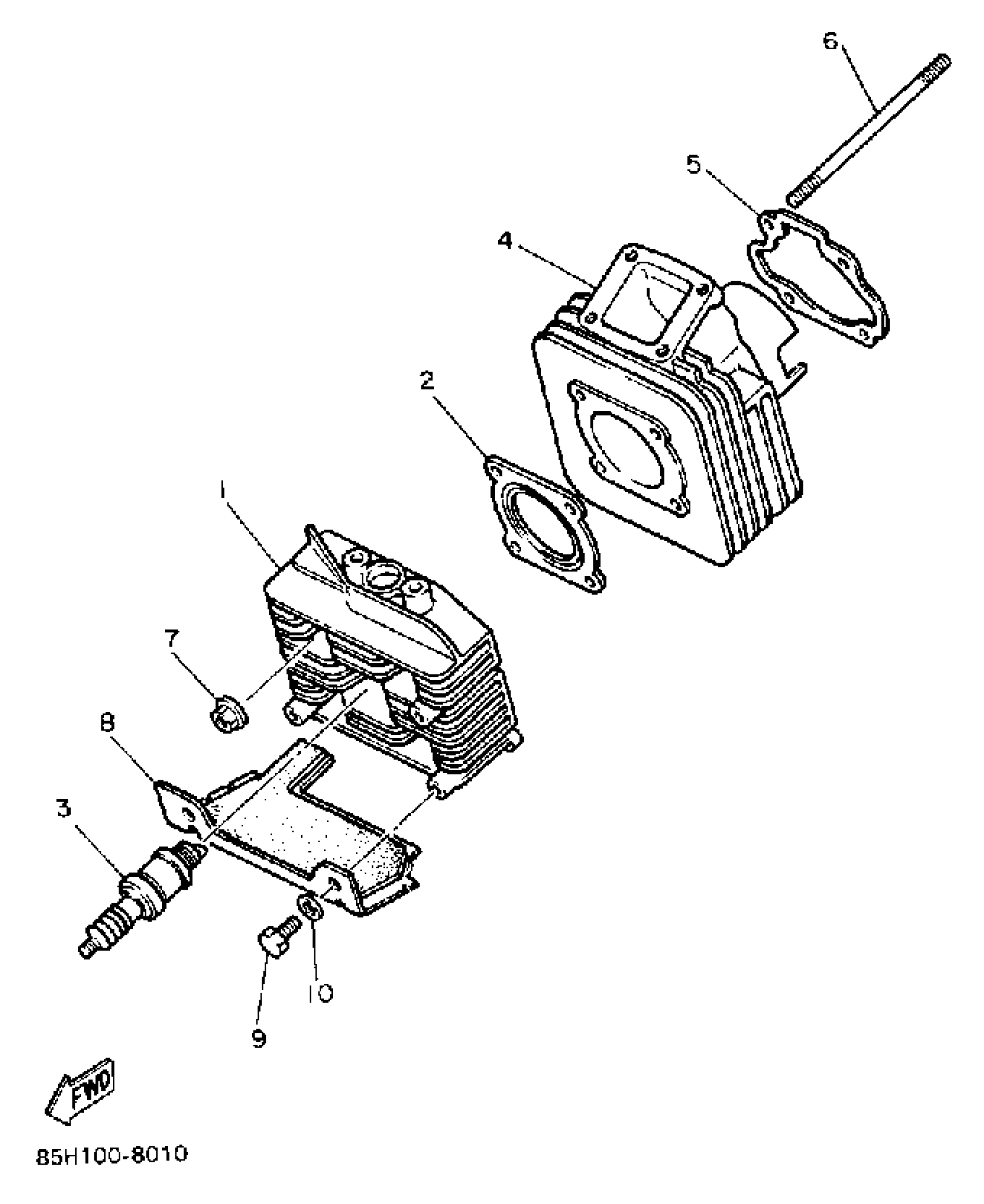 6
5
4
2
1
7
8
3
10
9
FWD
85H100-8010