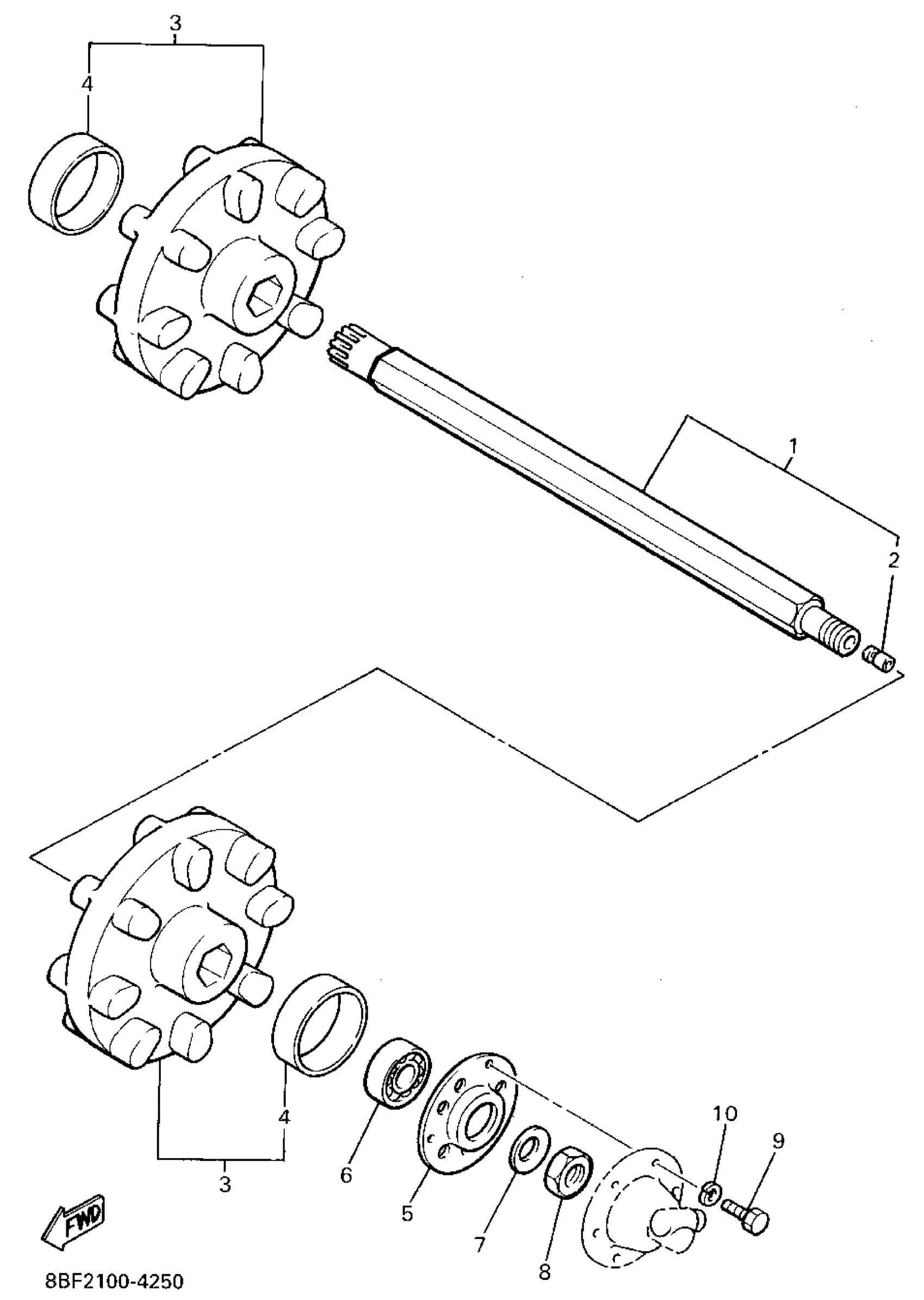 3
4
1
2
4
3
6
5
7
8
10
9
FWD
8BF2100-4250