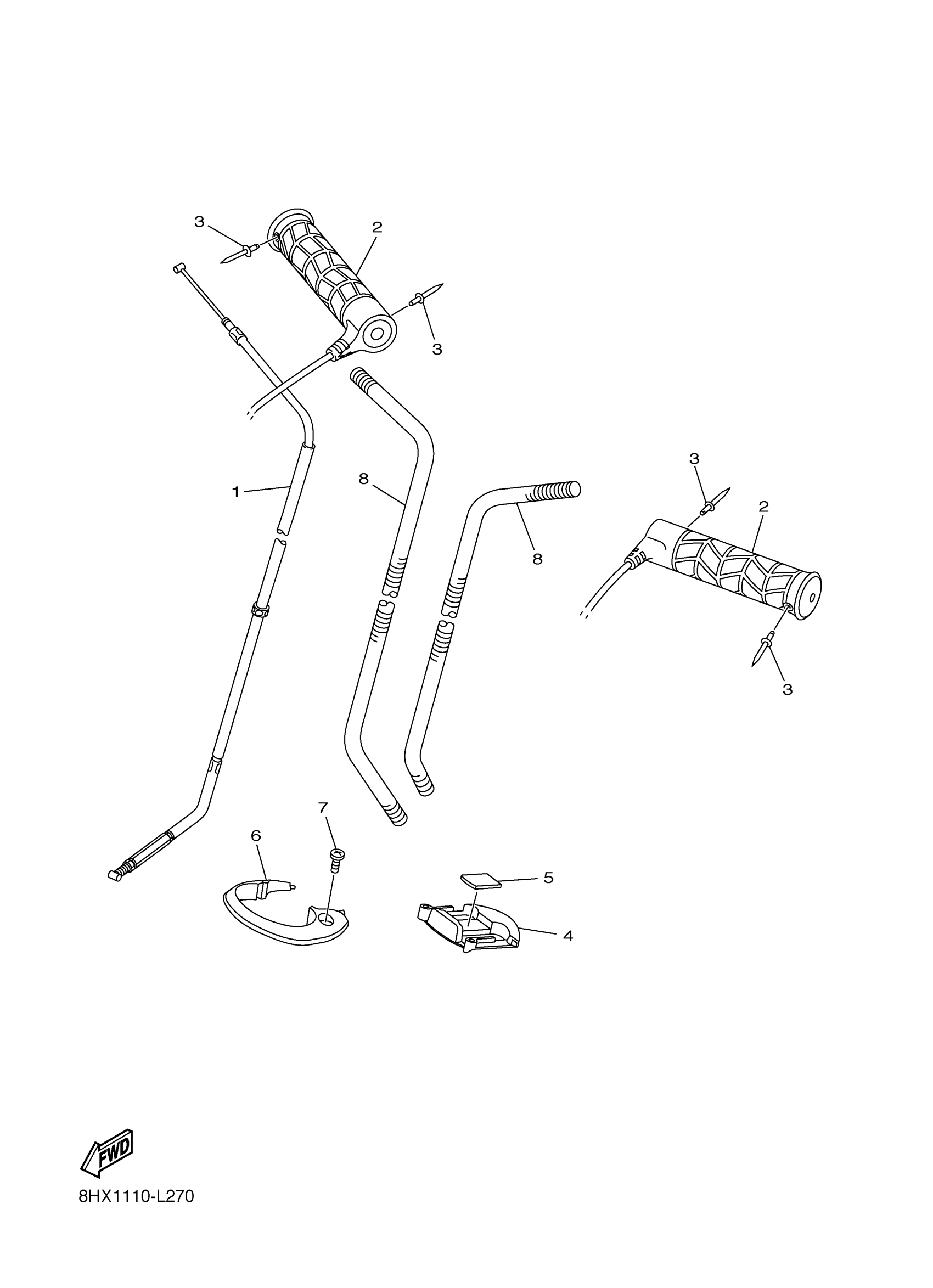 3
2
3
1
8
8
3
2
3
7
6
5
4
FWD
8HX1110-L270