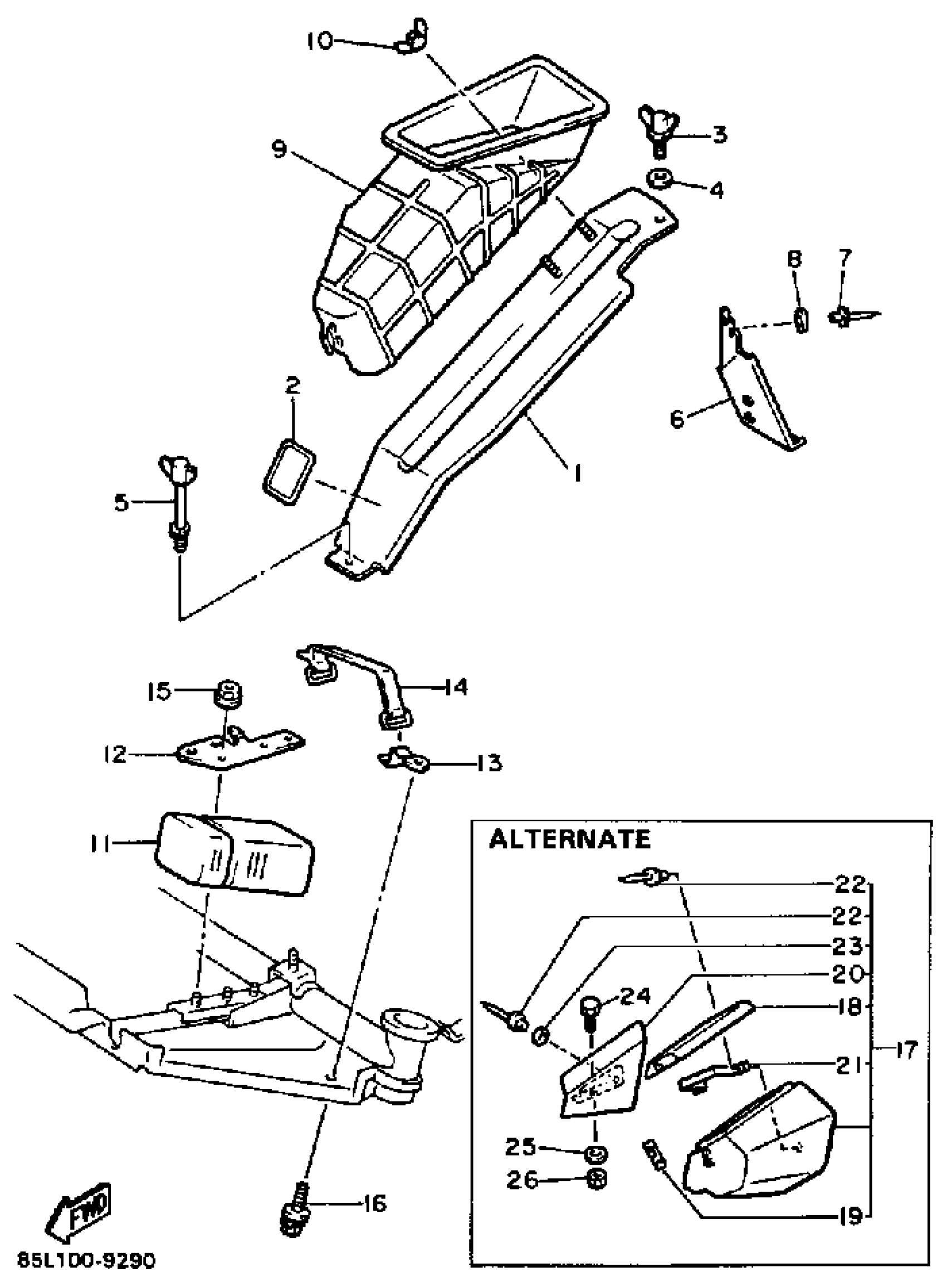 10
9
3
4
8
7
6
2
1
5
15
14
12
13
11
ALTERNATE
22
22
23
20
24
18
17
21
25
26
19
16
FWD
85L100-9290