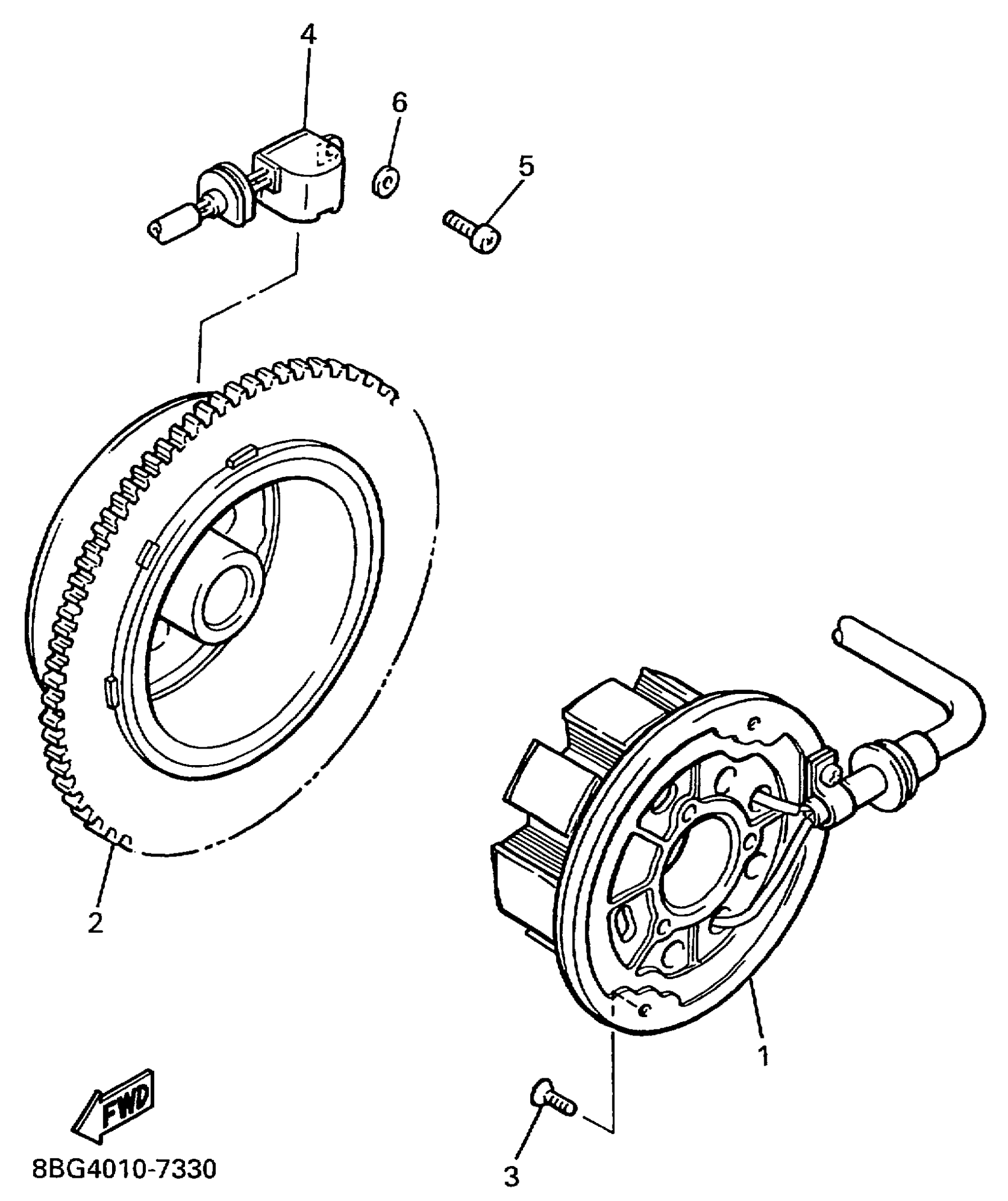 4
6
5
2
1
FWD
3
8BG4010-7330