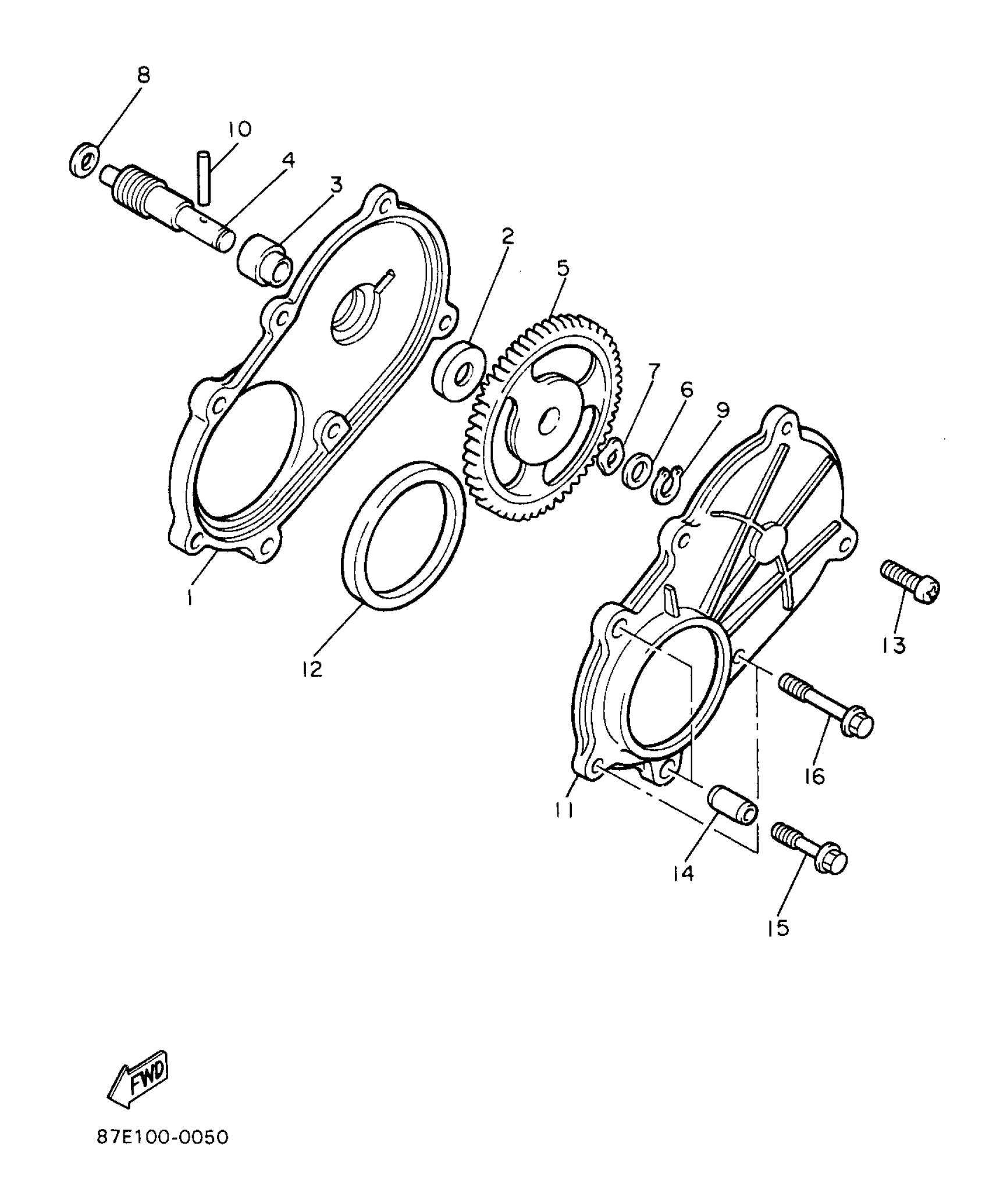 8
10
4
3
2
5
7
6
9
1
12
13
16
11
14
15
FWD
87E100-0050