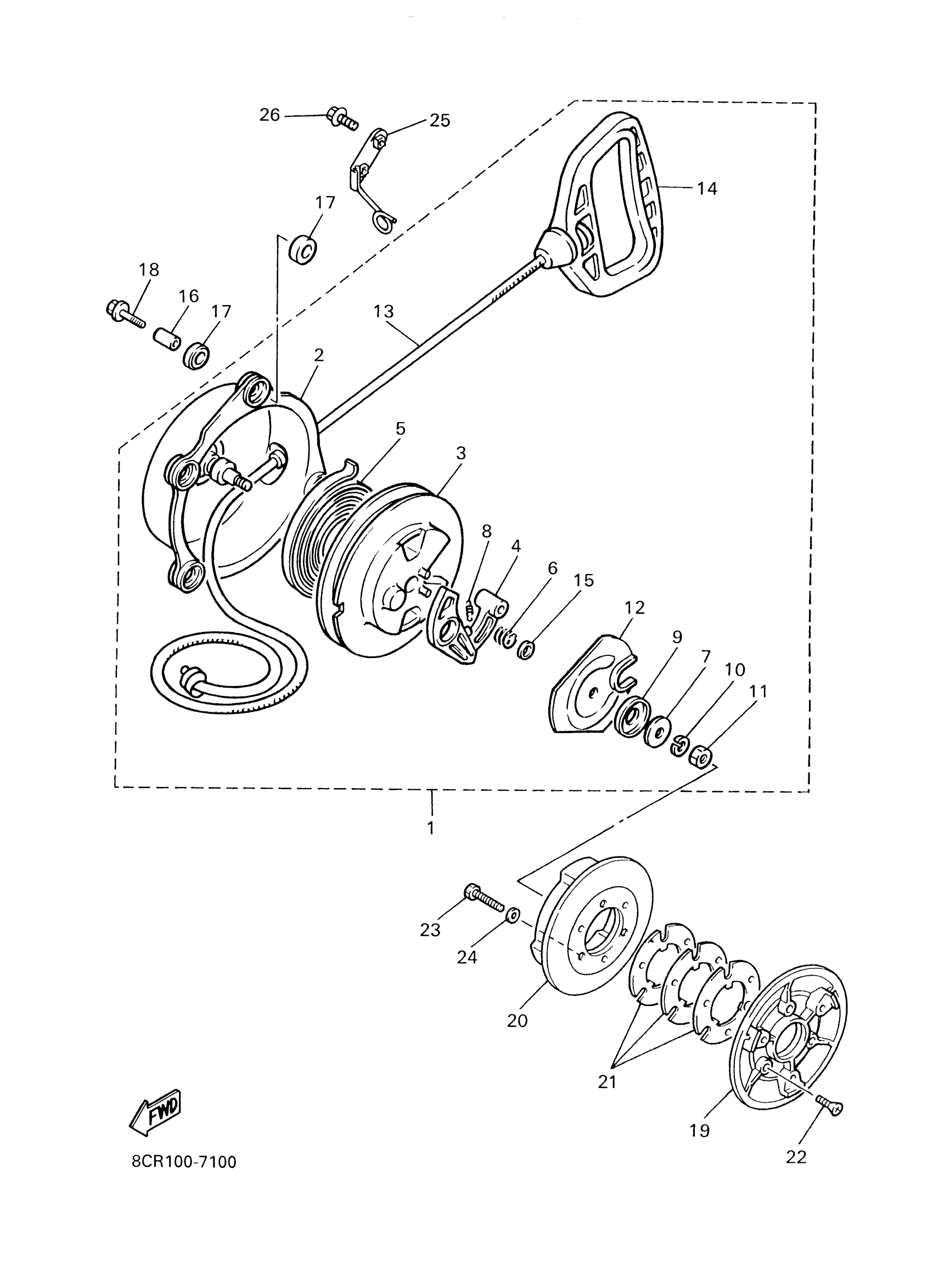 26
25
14
17
18
16
17
13
2
5
3
8
4
6
15
12
9
7
10
11
1
23
24
20
21
19
22
FWD
8CR100-7100