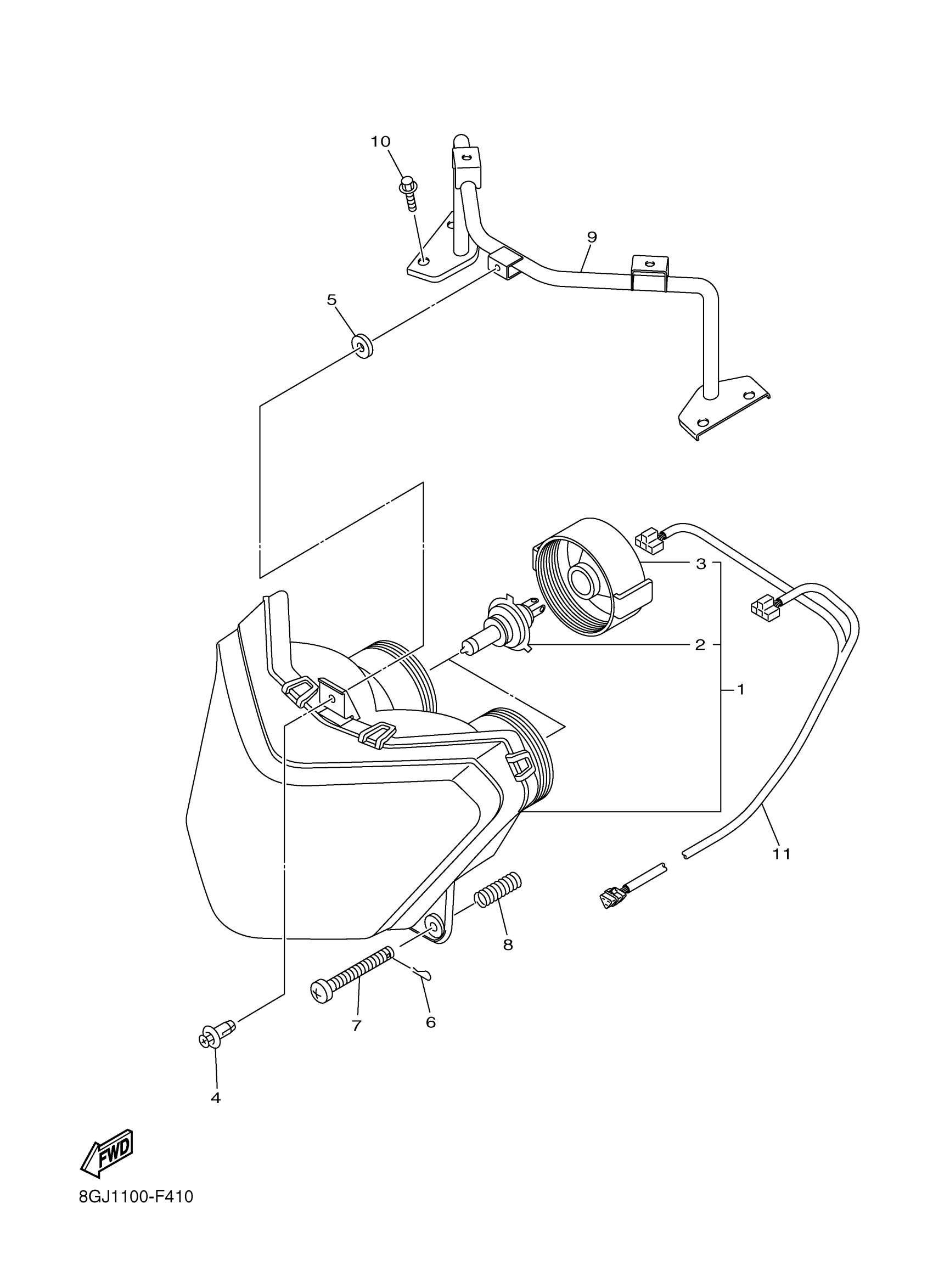 10
9
5
3
2
1
11
8
7
6
4
FWD
8GJ1100-F410