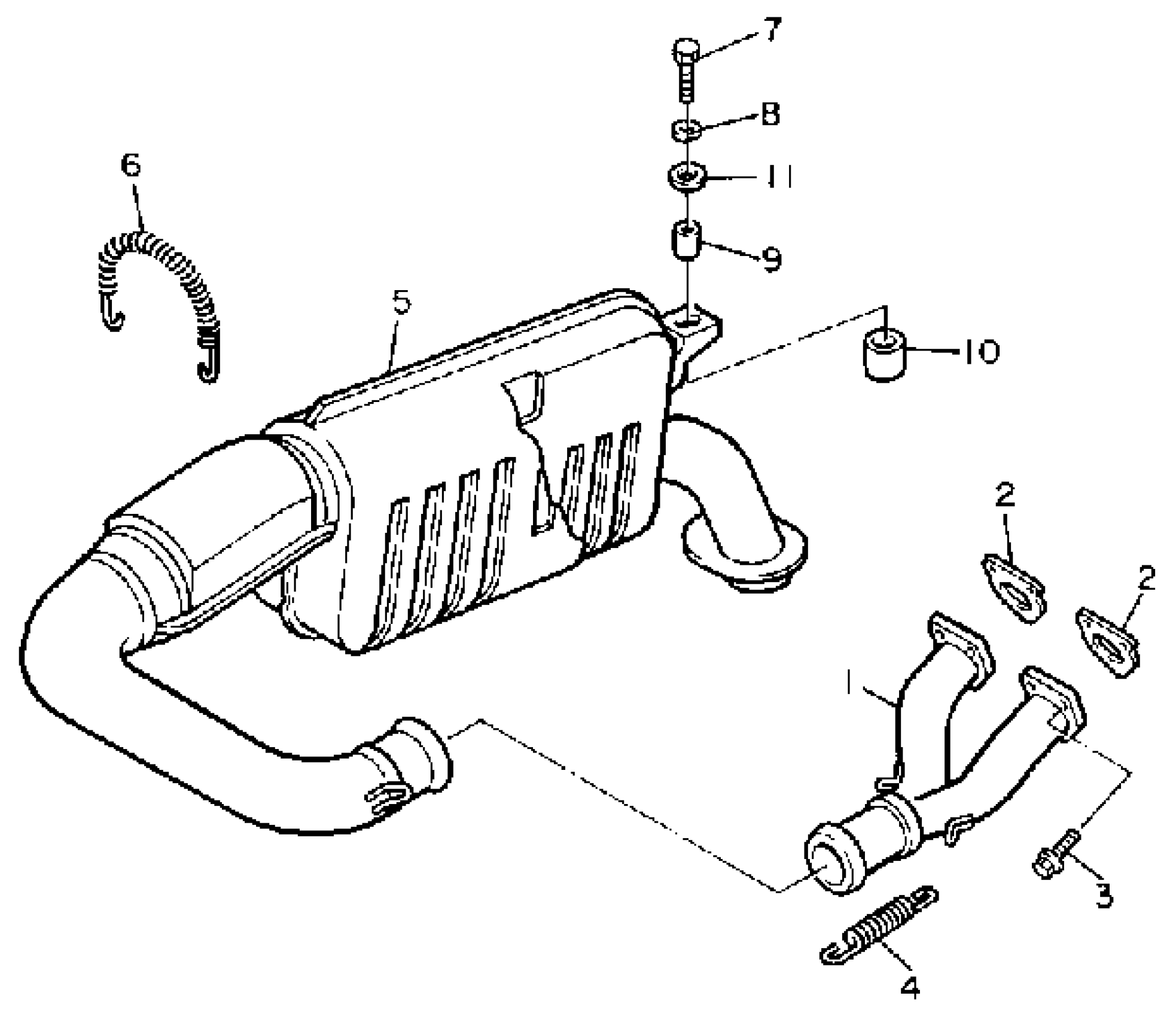 7
8
11
6
9
5
10
2
2
1
3
4