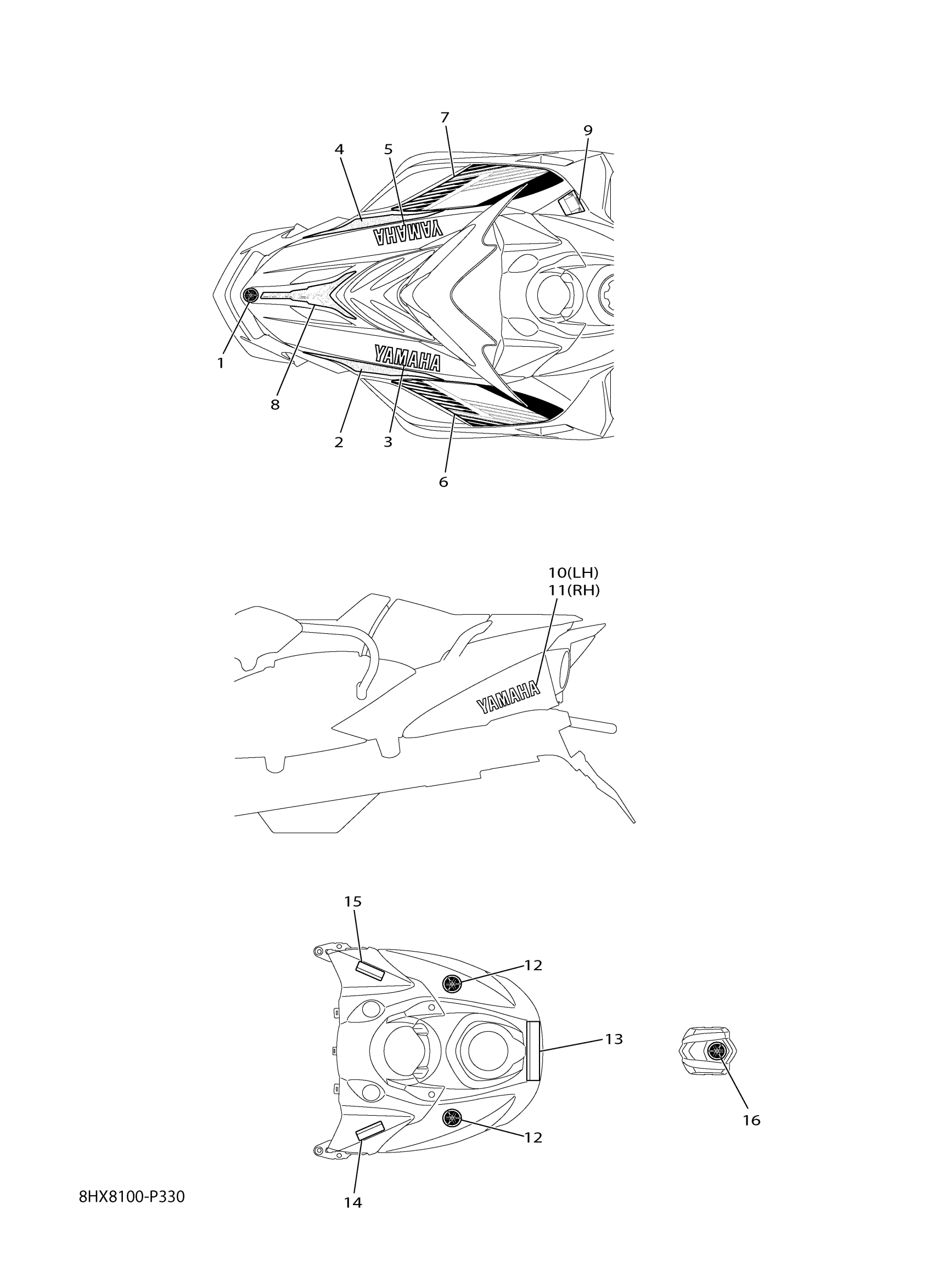 7
9
4
5
YAMAHA
1
8
YAMAHA
2
3
6

10(LH)
11(RH)
YAMAHA

15
12
13
16
12
14

8HX8100-P330