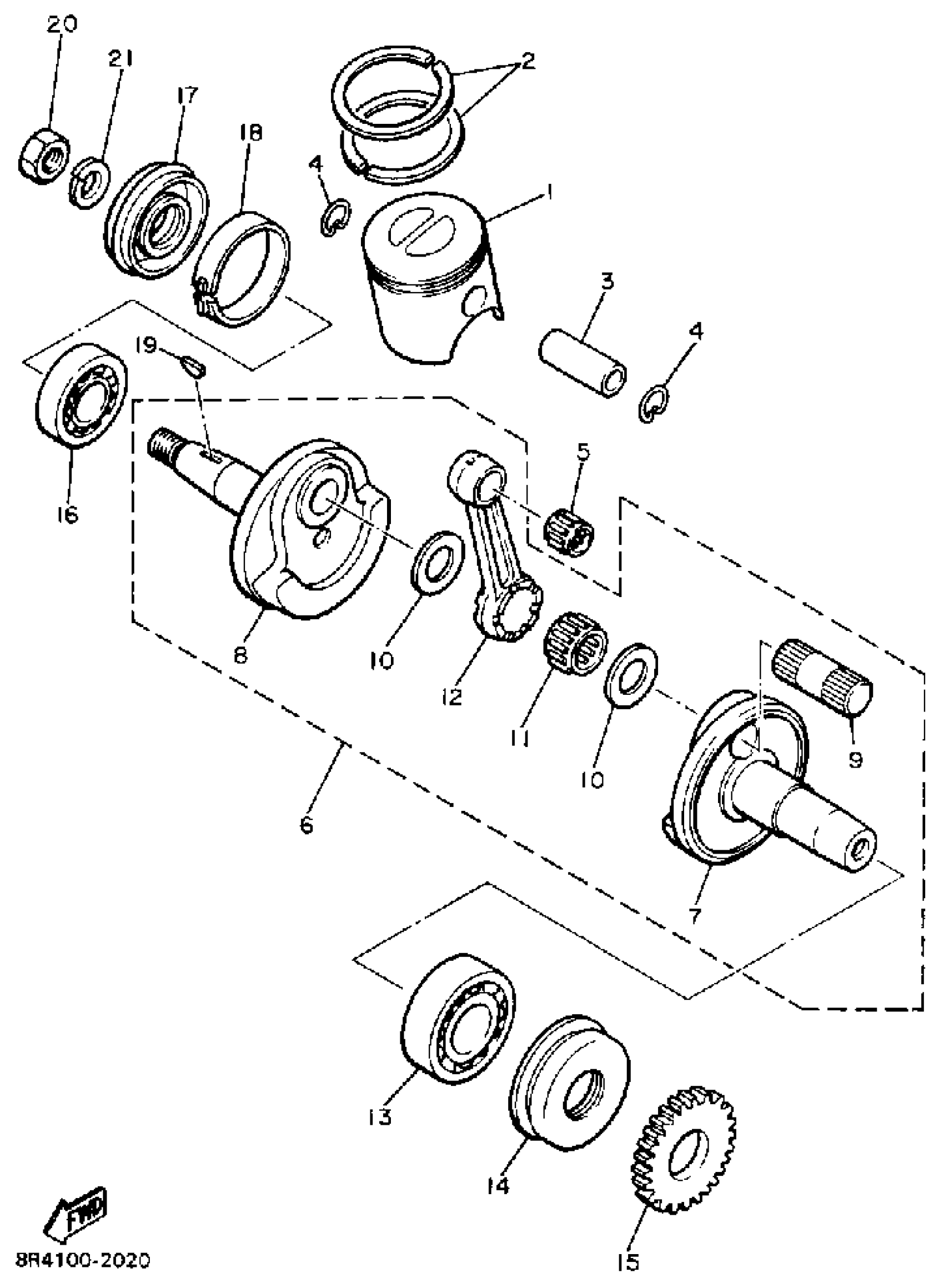 20
21
17
18
2
4
1
3
4
19
16
5
8
10
12
11
10
9
6
7
13
14
15
FWD
8R4100-2020