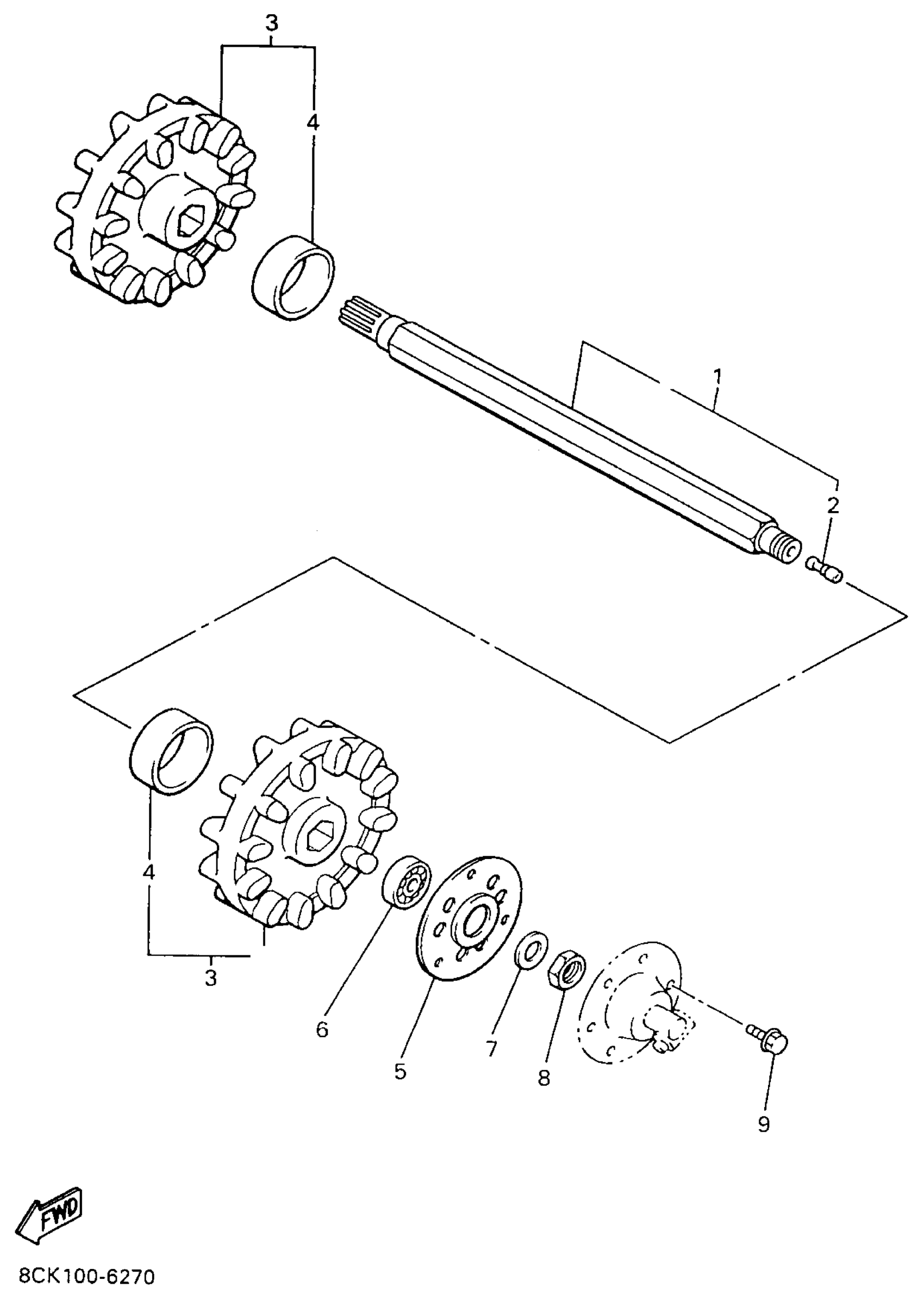 3
4
1
2
4
3
6
5
7
8
9
FWD
8CK100-6270