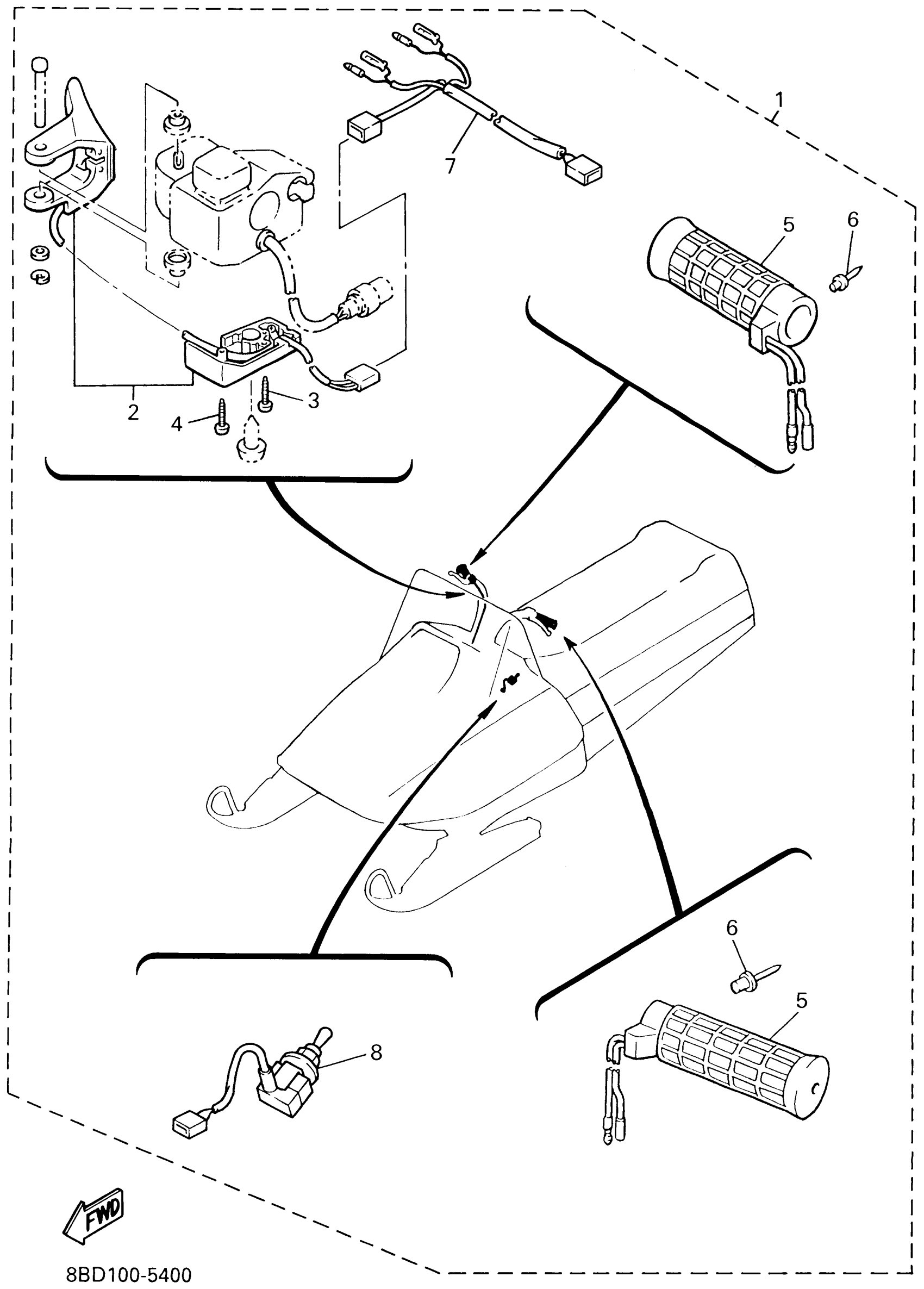 1
7
5
6
2
3
4
6
5
8
FWD
8BD100-5400