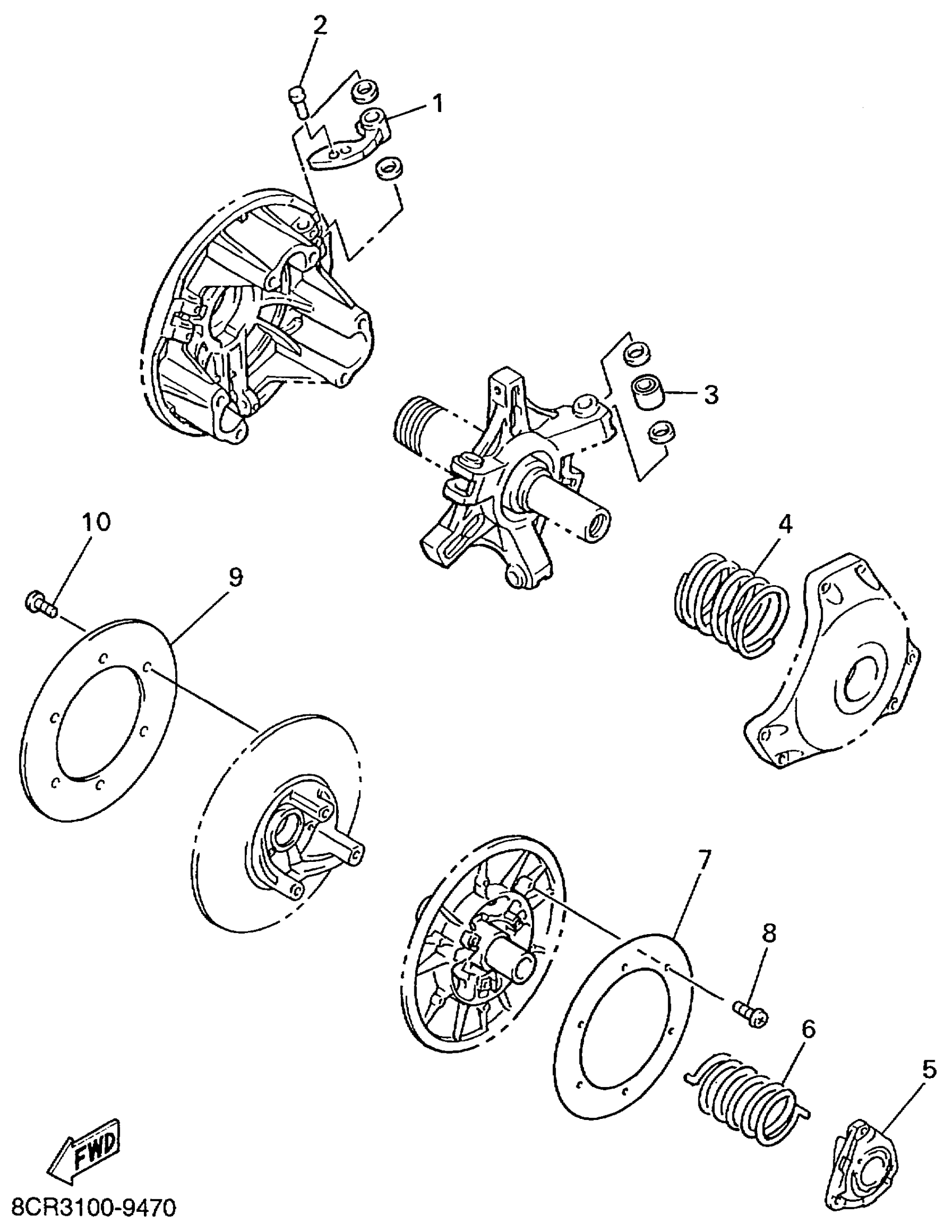 2
1
3
10
9
4
7
8
6
5
FWD
8CR3100-9470