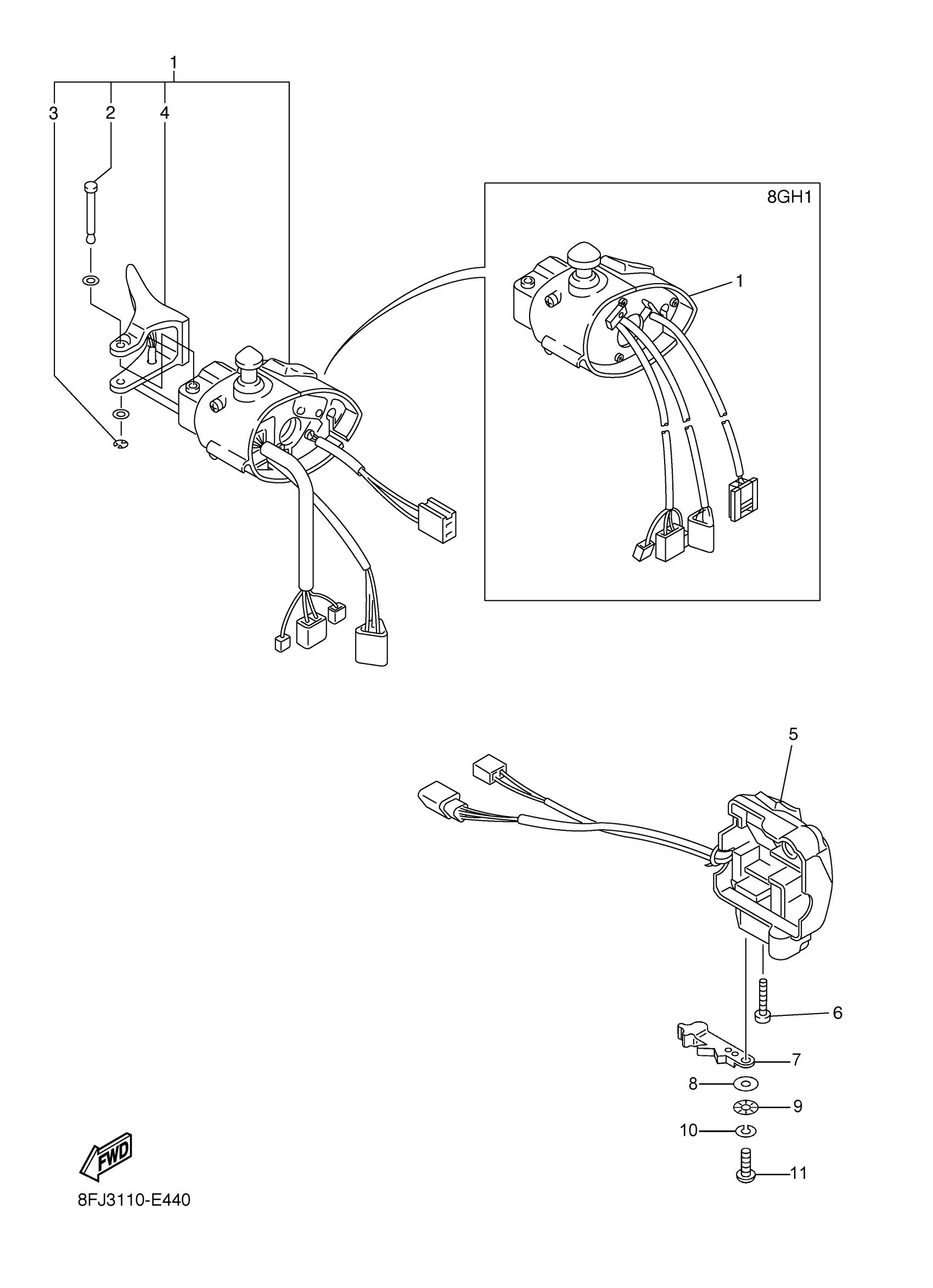 1
3
2
4
8GH1
1
5
6
7
8
9
10
11
FWD
8FJ3110-E440