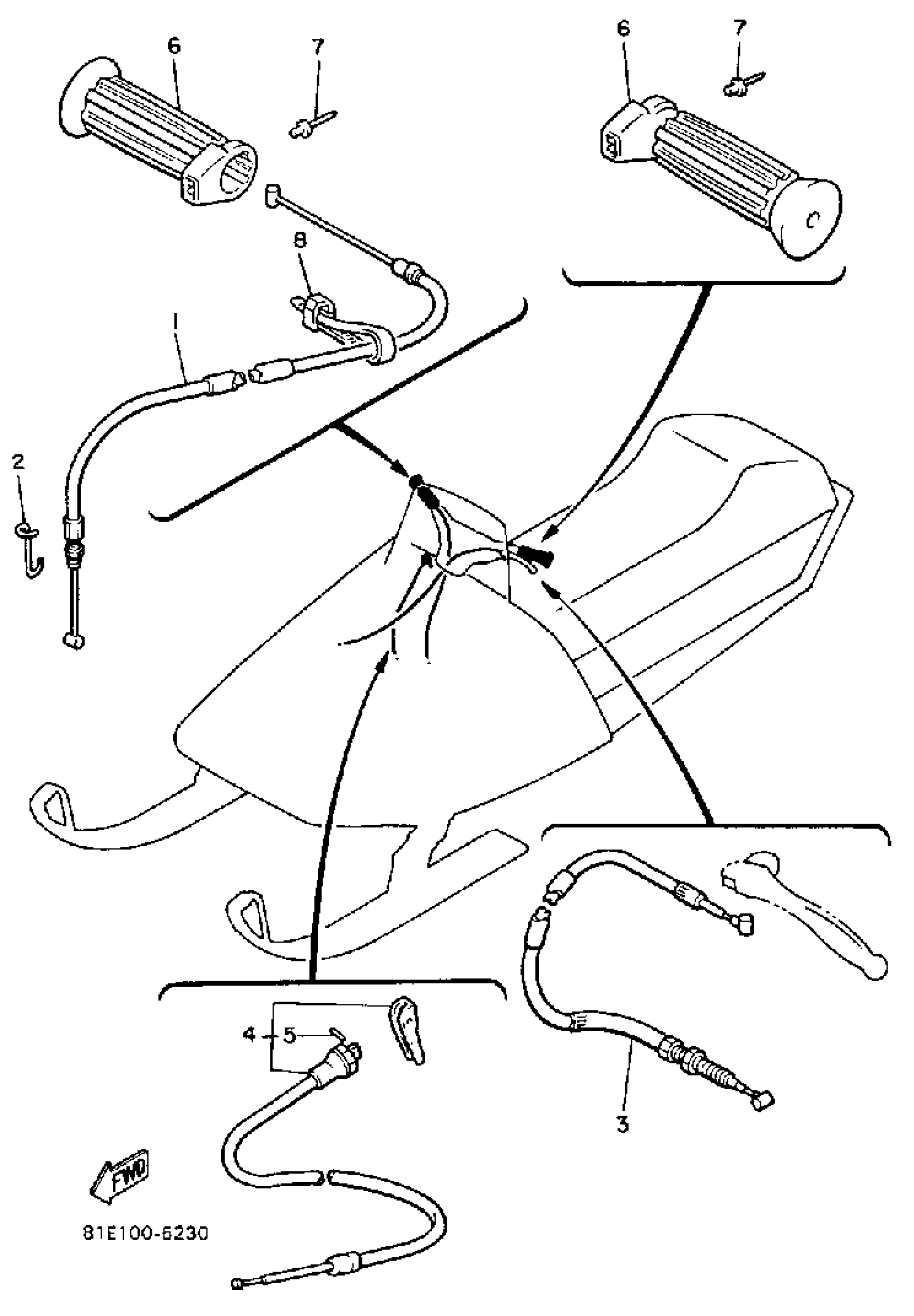 6
7
6
7
8
1
2
4
5
3
FWD
81E100-6230