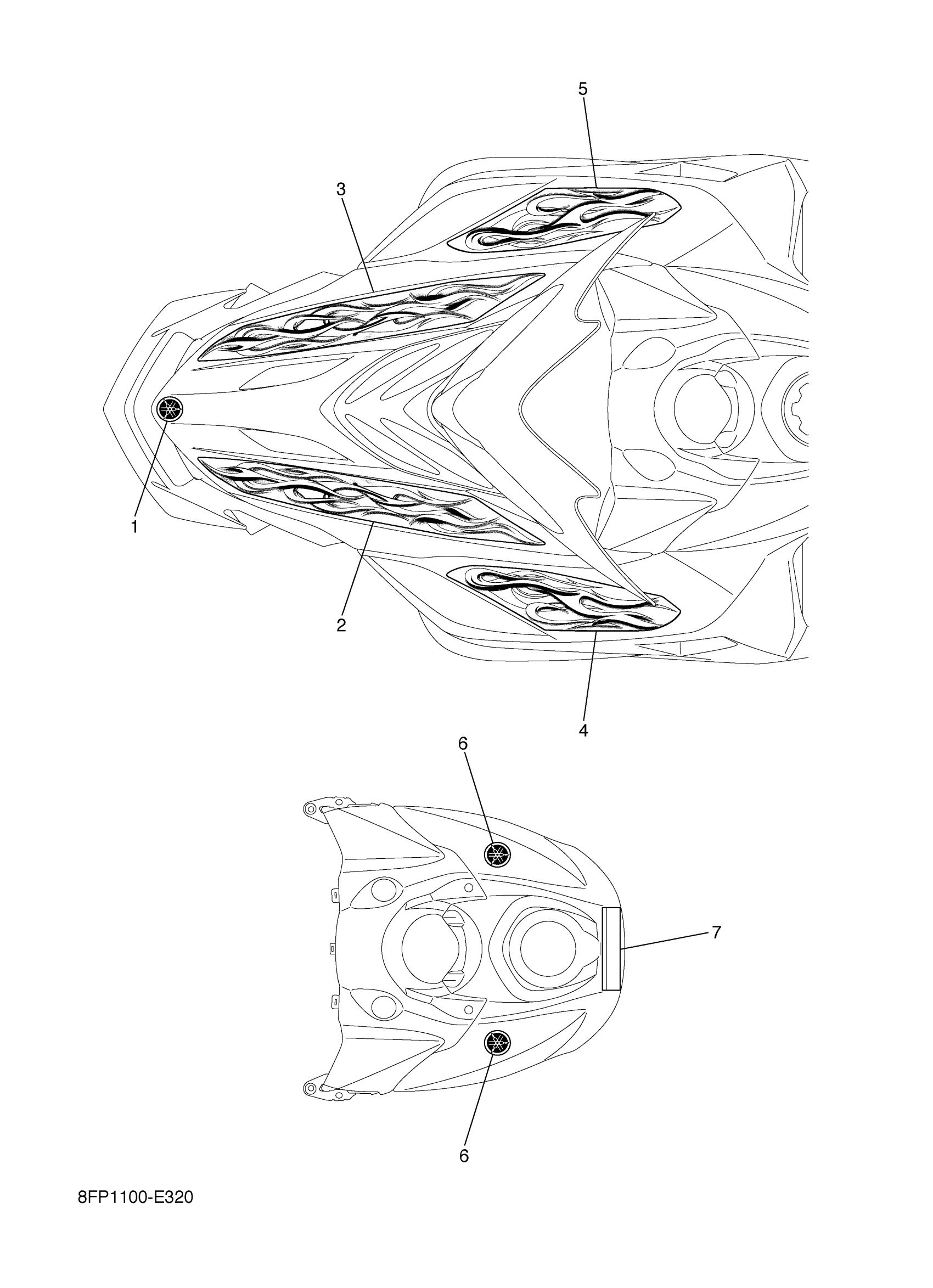 5

3

1

2

4

6

7

6

8FP1100-E320