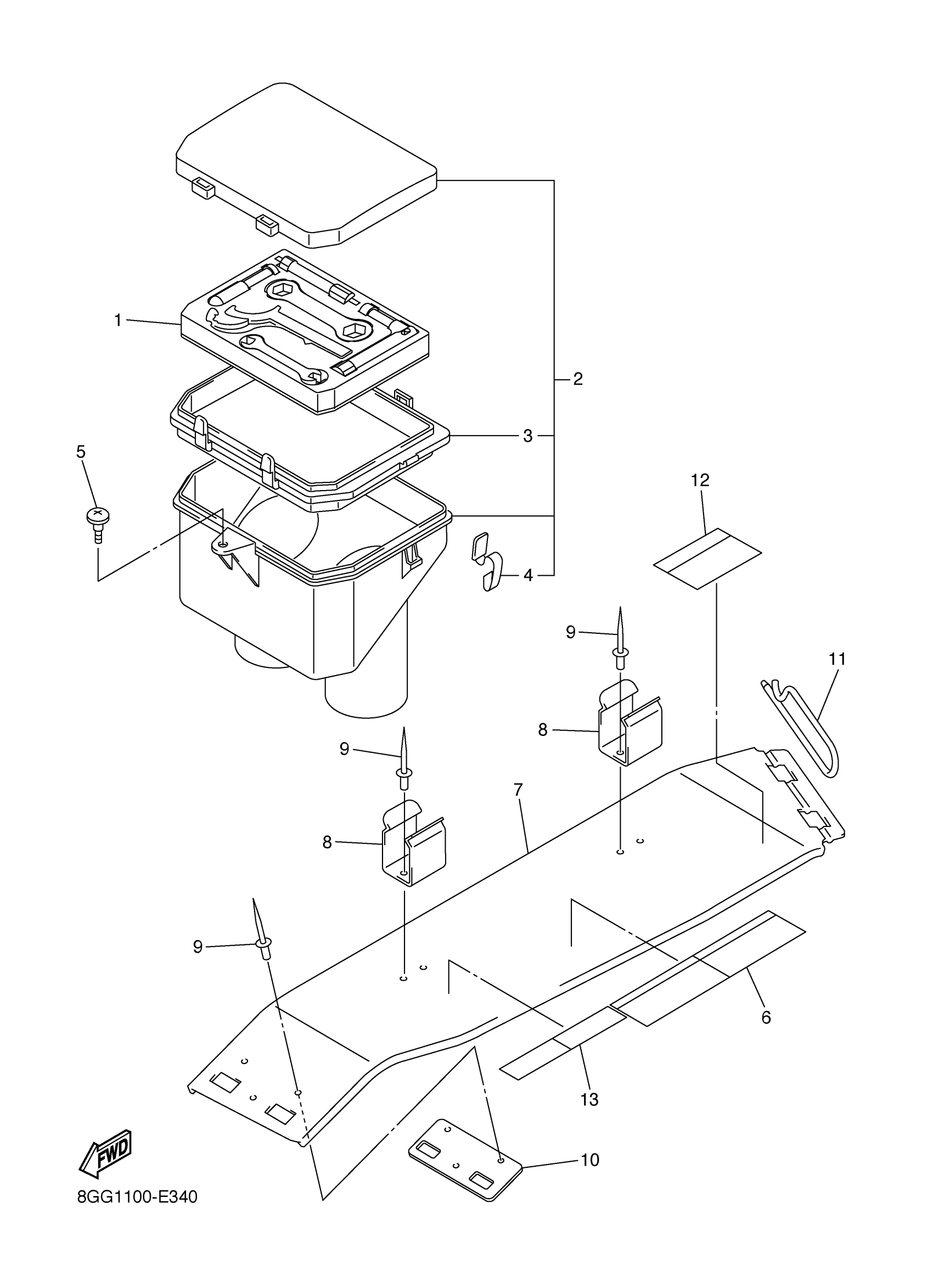 1
2
3
5
12
4
9
11
8
9
7
8
9
6
13
10
FWD
8GG1100-E340