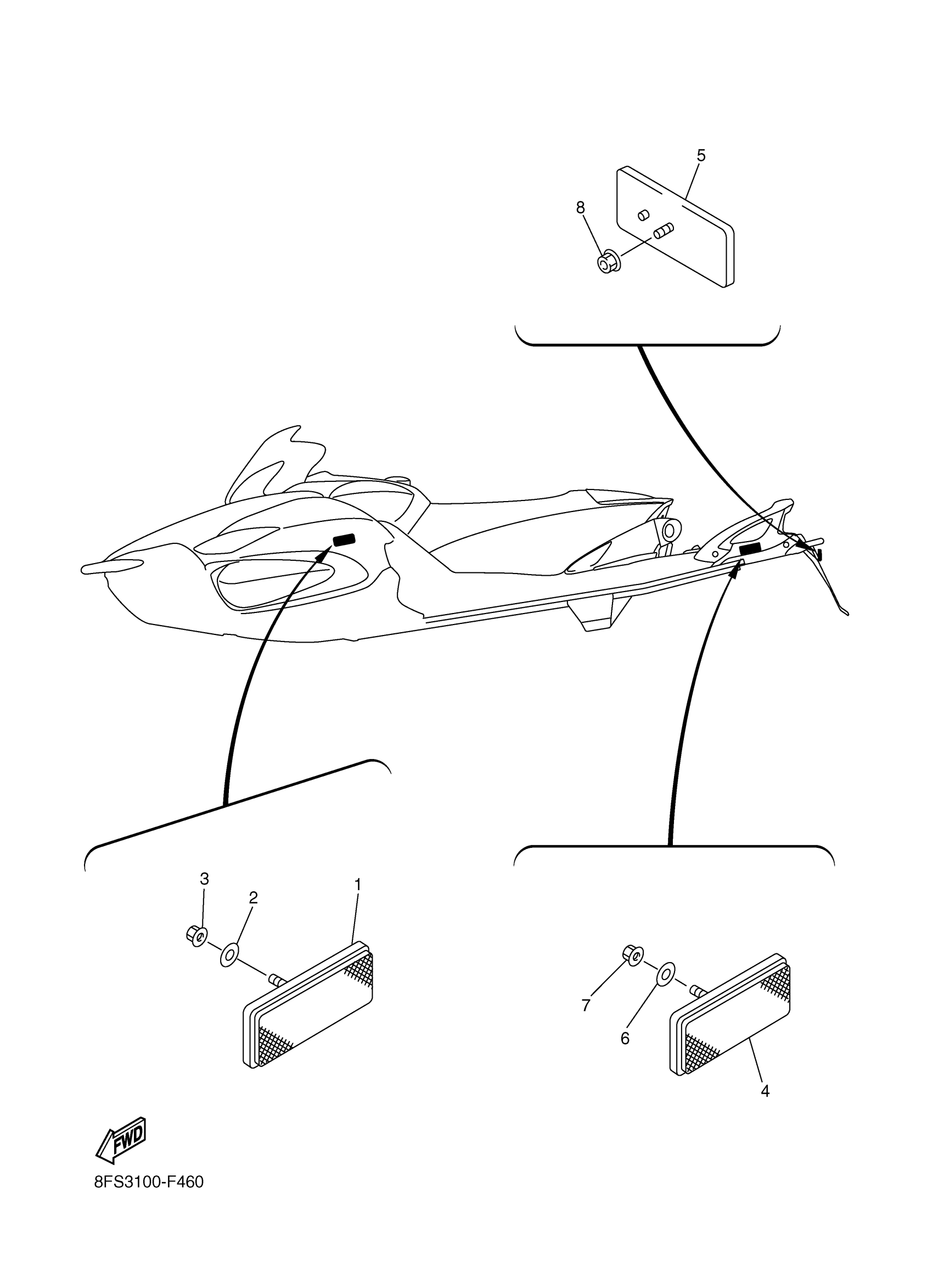 5

8

3

2

1

7

6

4

FWD

8FS3100-F460